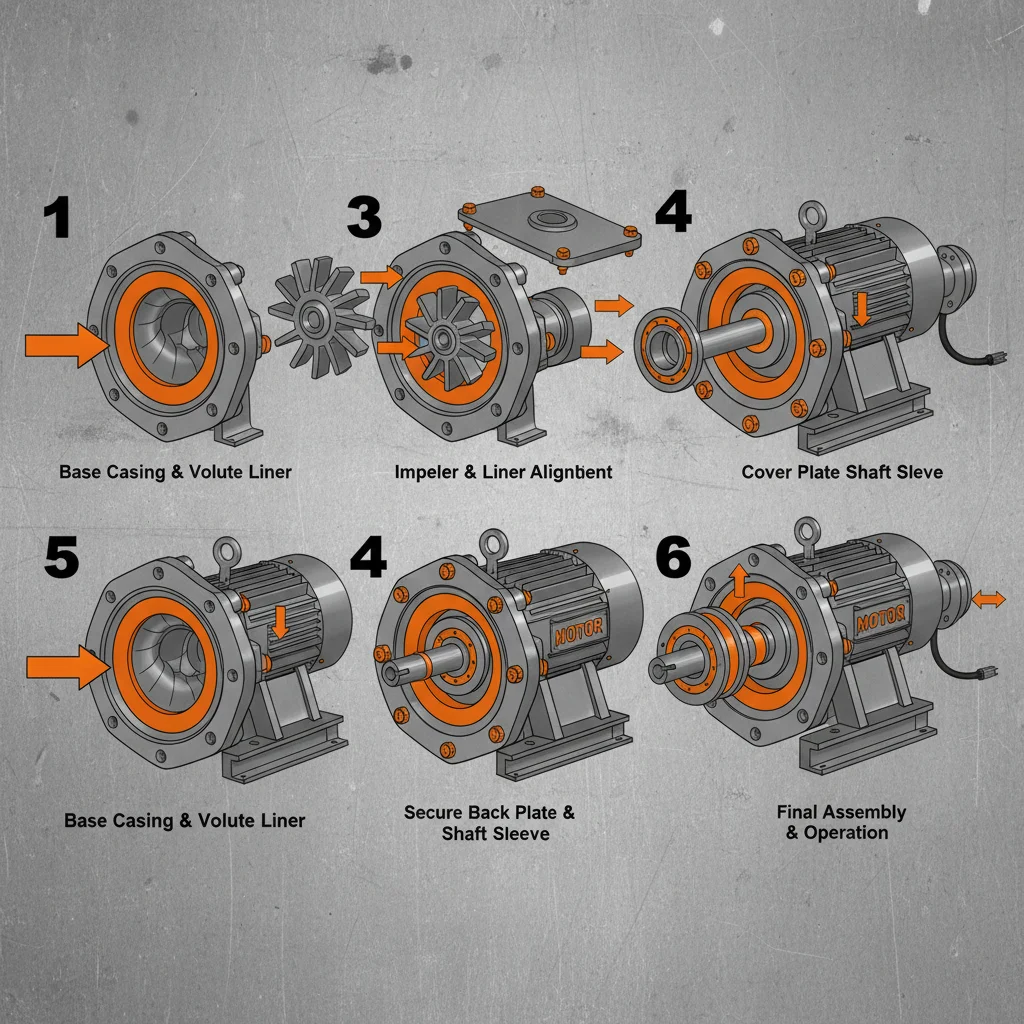 1

Base Casing & Volute Liner

3

Impeler & Liner Alignbent

4

Cover Plate Shaft Sleve

5

Base Casing & Volute Liner

4

MOTOR

Secure Back Plate & Shaft Sleeve

6

MOTOR

Final Assembly & Operation