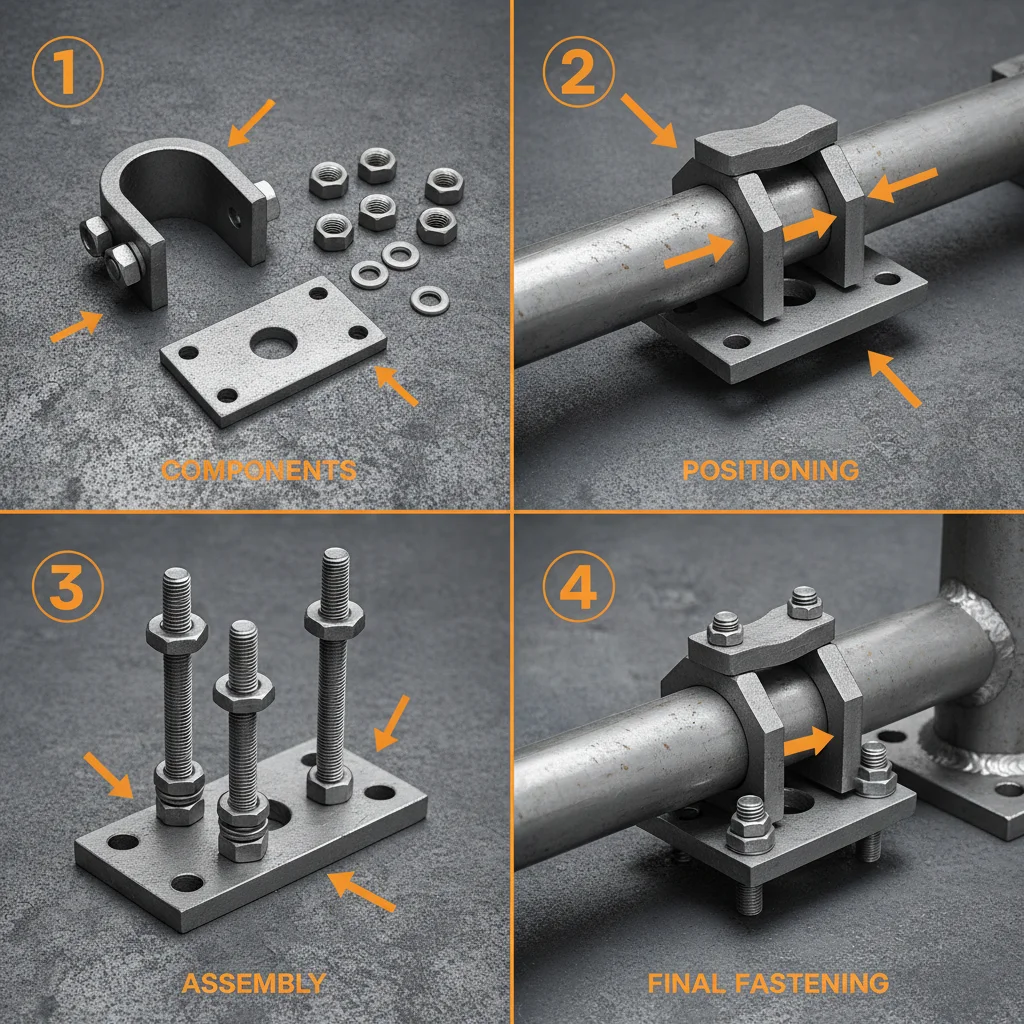 1
COMPONENTS

2
POSITIONING

3
ASSEMBLY

4
FINAL FASTENING