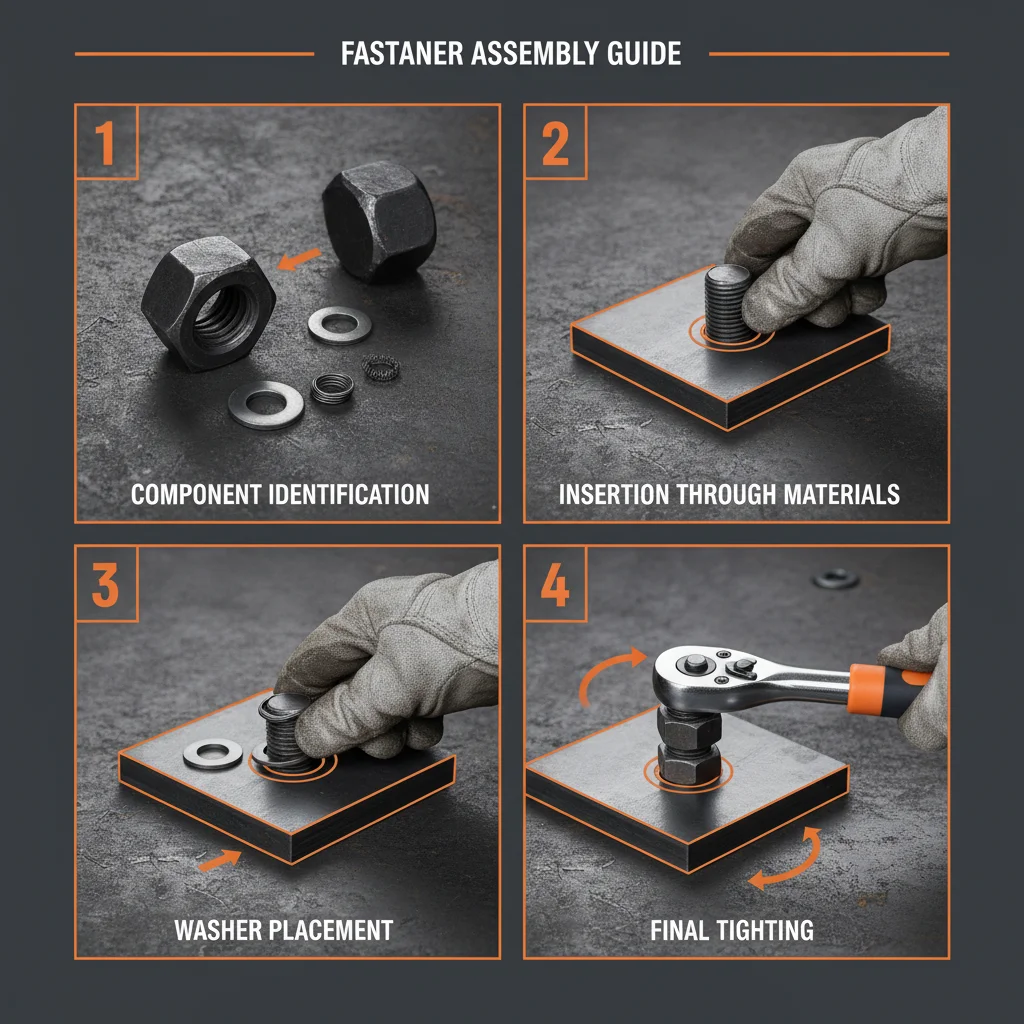 FASTANER ASSEMBLY GUIDE

1

COMPONENT IDENTIFICATION

2

INSERTION THROUGH MATERIALS

3

WASHER PLACEMENT

4

FINAL TIGHTING