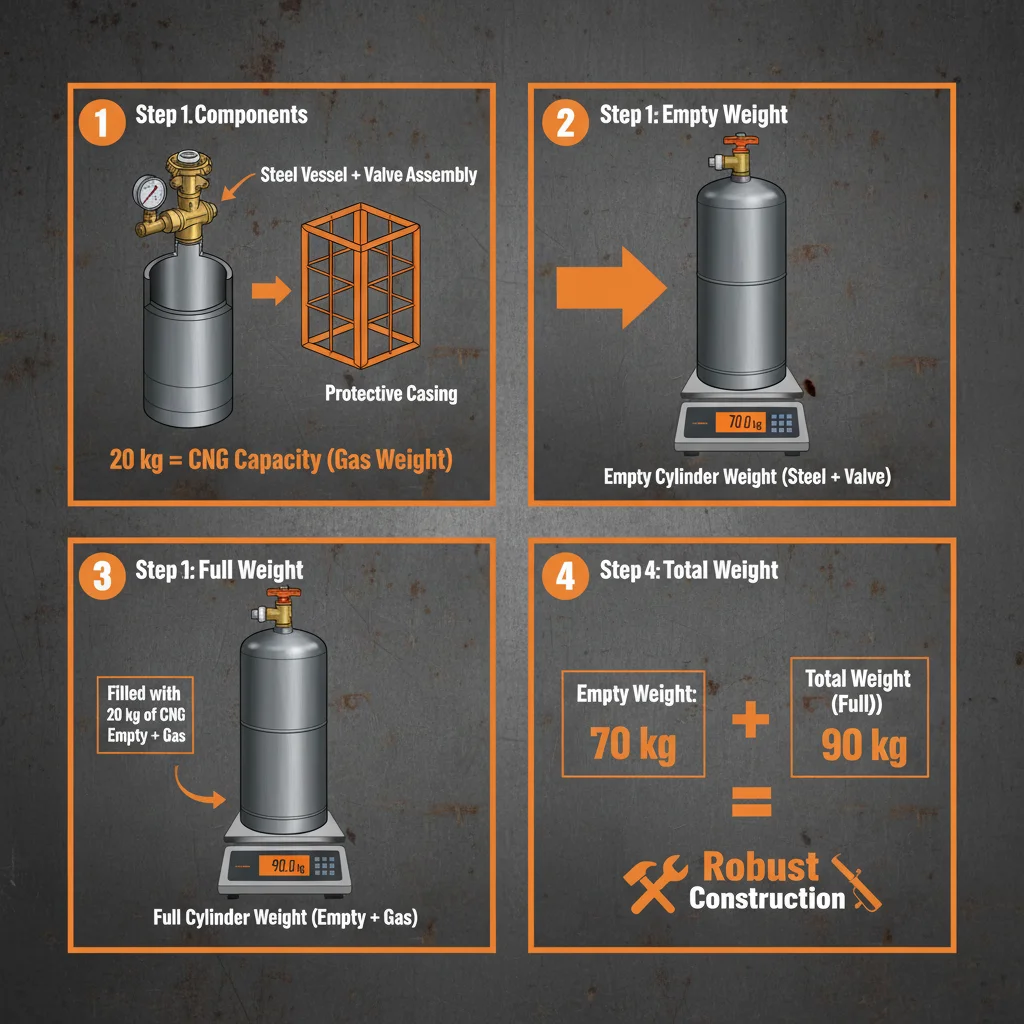 1 Step 1.Components

Steel Vessel + Valve Assembly

Protective Casing

20 kg = CNG Capacity (Gas Weight)

2 Step 1: Empty Weight

70.0 kg

Empty Cylinder Weight (Steel + Valve)

3 Step 1: Full Weight

Filled with 20 kg of CNG Empty + Gas

90.0 kg

Full Cylinder Weight (Empty + Gas)

4 Step 4: Total Weight

Empty Weight: 70 kg

+

Total Weight (Full)) 90 kg

=

Robust Construction