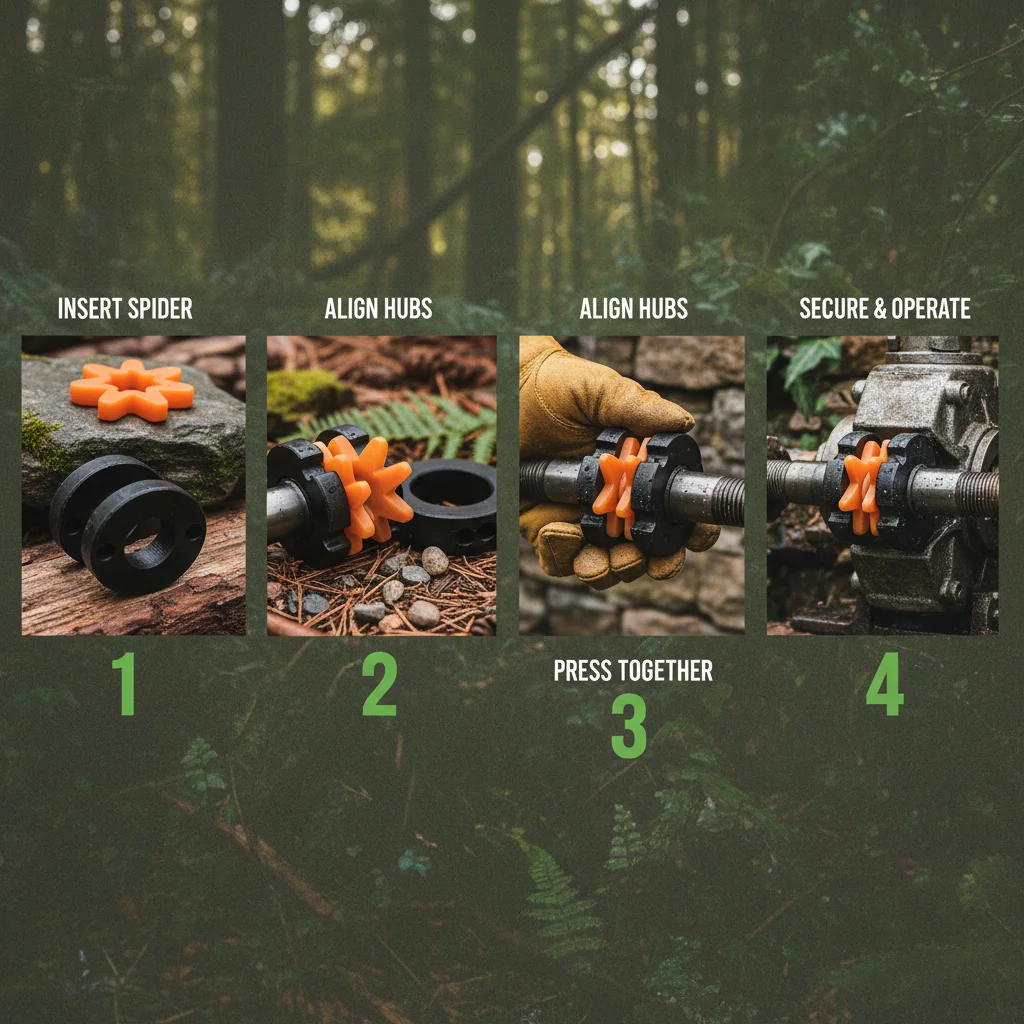 INSERT SPIDER

1

ALIGN HUBS

2

ALIGN HUBS

PRESS TOGETHER

3

SECURE & OPERATE

4