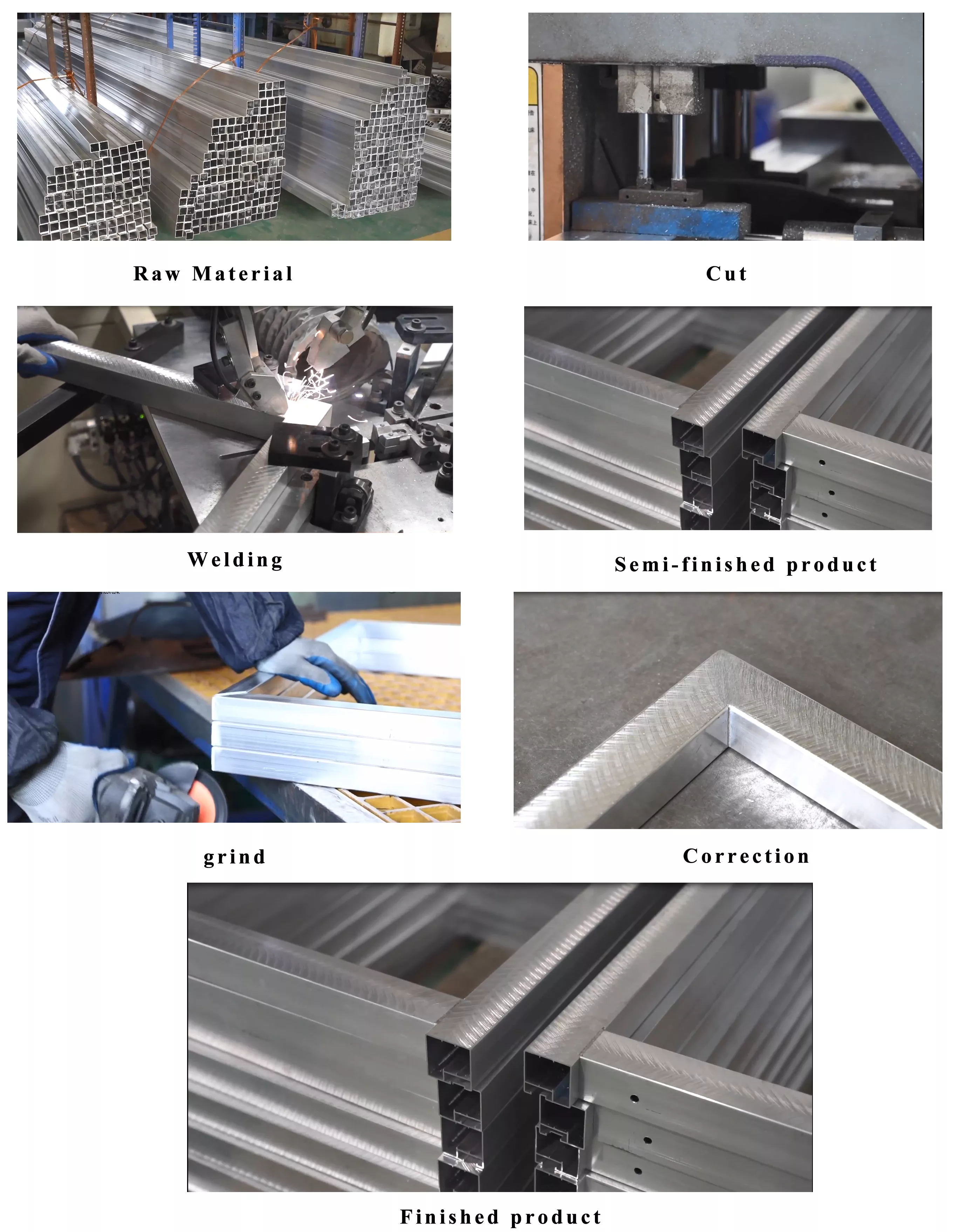 Raw Material

Cut

Welding

Semi-finished product

grind

Correction

Finished product