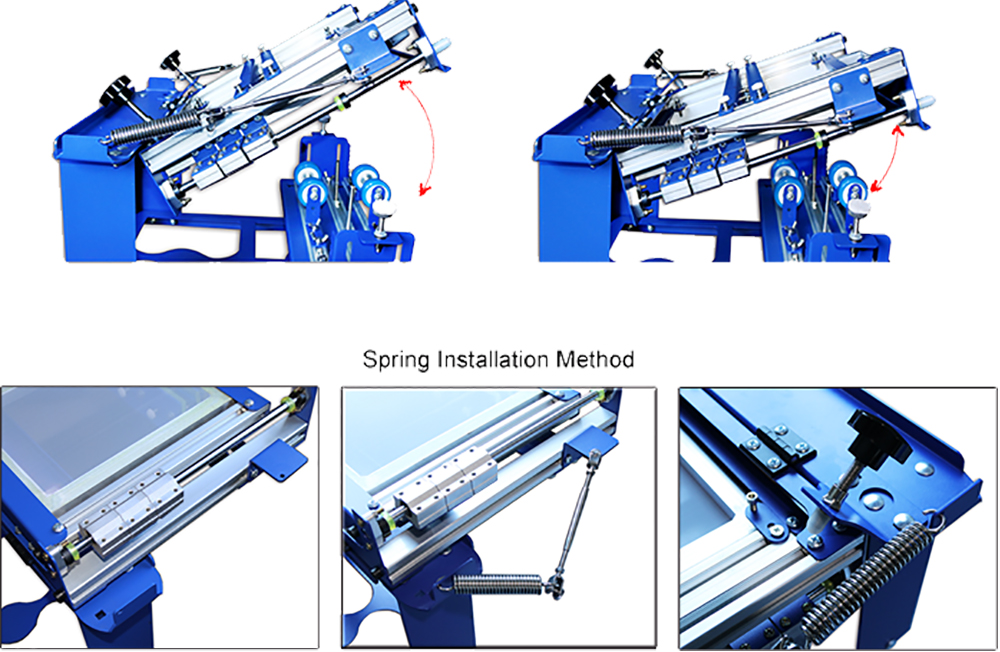 Spring Installation Method