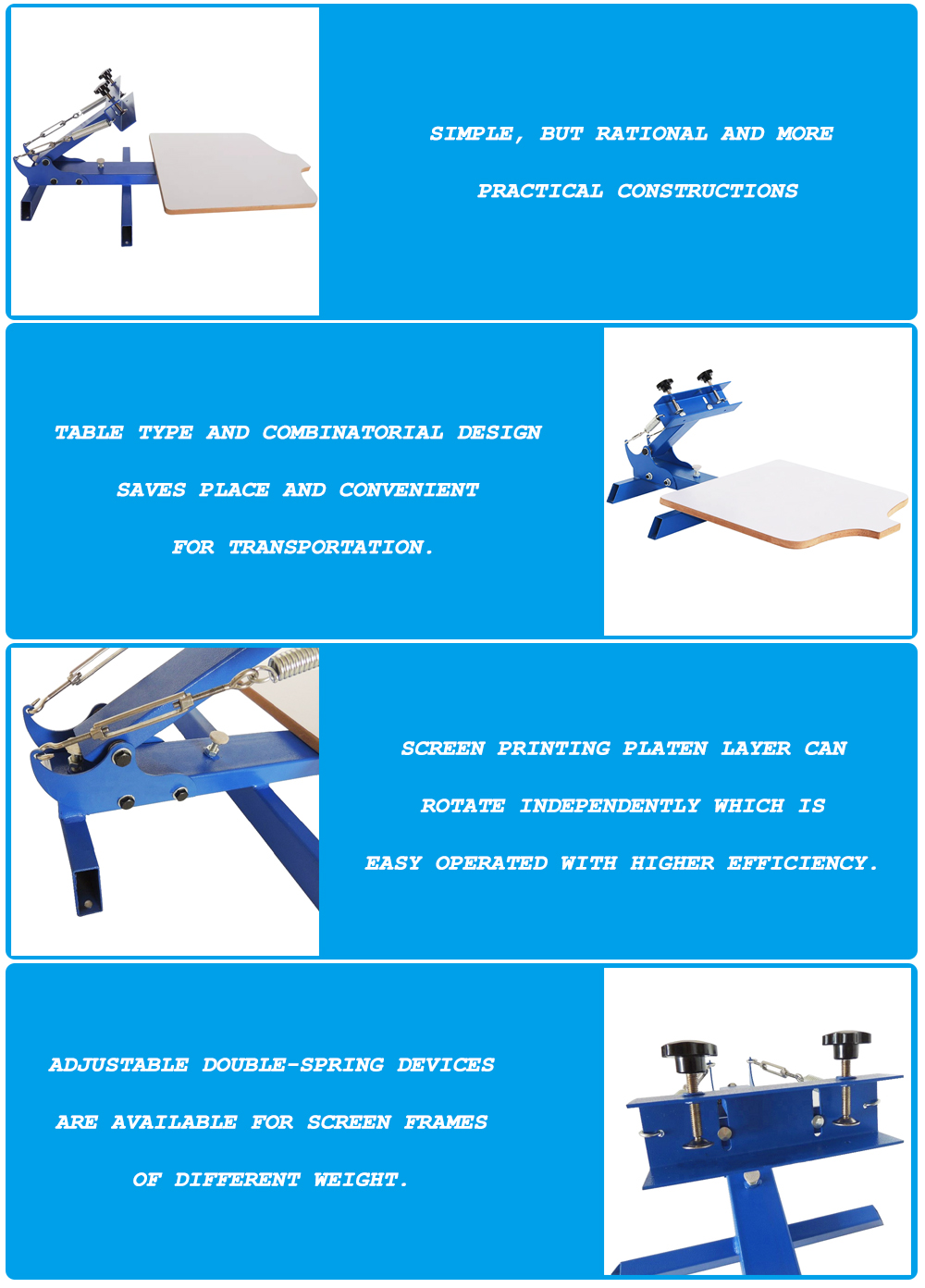 SIMPLE, BUT RATIONAL AND MORE

PRACTICAL CONSTRUCTIONS

TABLE TYPE AND COMBINATORIAL DESIGN

SAVES PLACE AND CONVENIENT

FOR TRANSPORTATION.

SCREEN PRINTING PLATEN LAYER CAN

ROTATE INDEPENDENTLY WHICH IS

EASY OPERATED WITH HIGHER EFFICIENCY.

ADJUSTABLE DOUBLE-SPRING DEVICES

ARE AVAILABLE FOR SCREEN FRAMES

OF DIFFERENT WEIGHT.