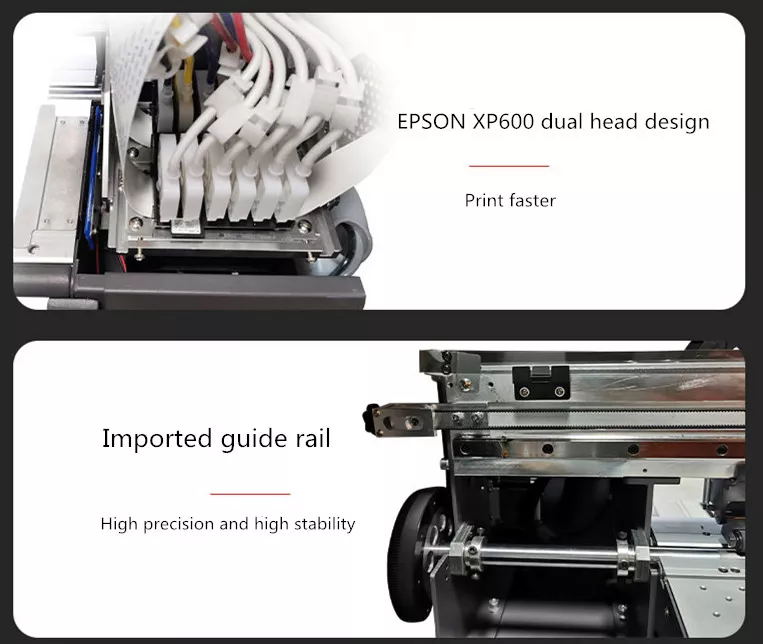 EPSON XP600 dual head design

Print faster

Imported guide rail

High precision and high stability