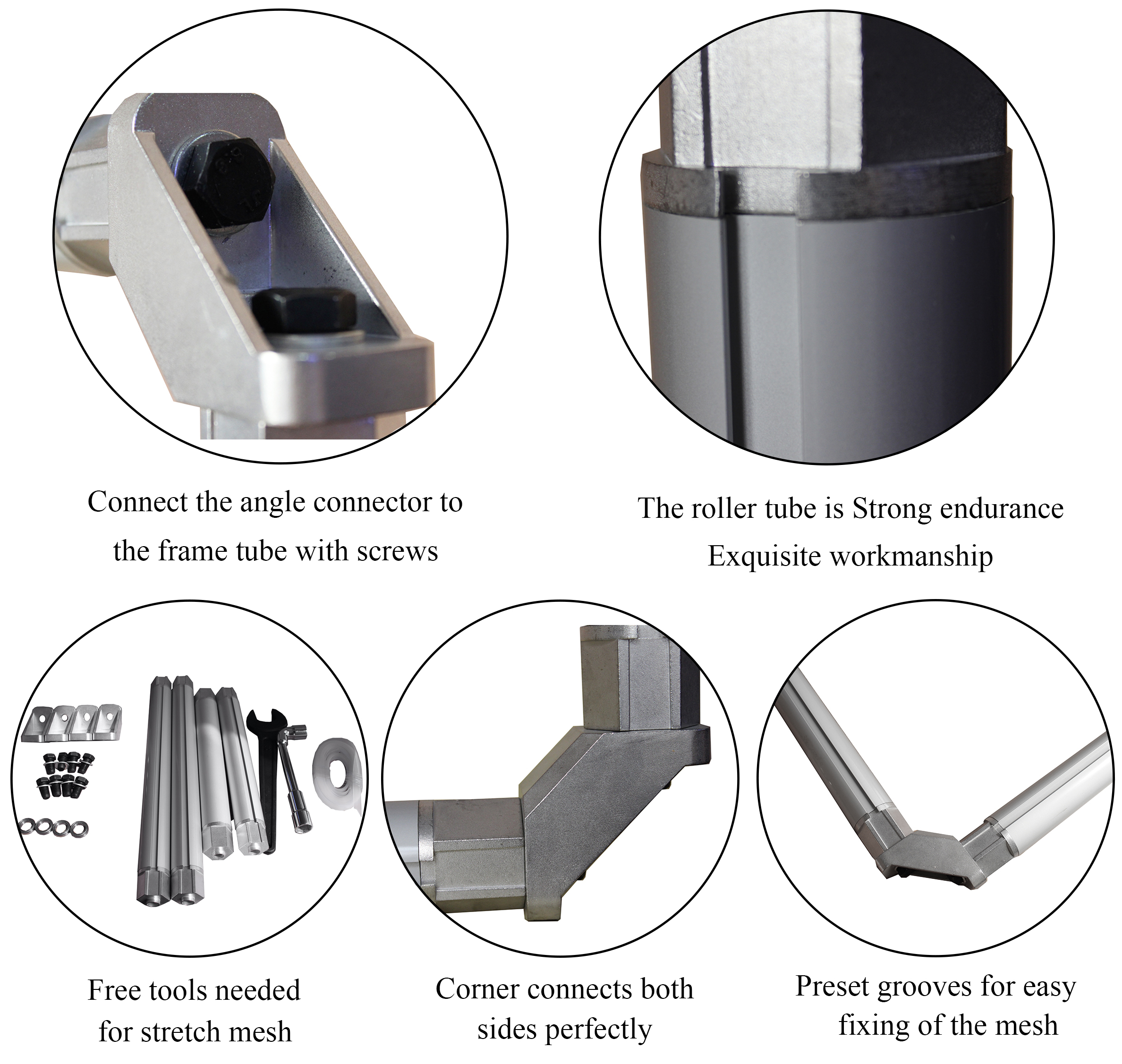 Connect the angle connector to the frame tube with screws

The roller tube is Strong endurance
Exquisite workmanship

Free tools needed for stretch mesh

Corner connects both sides perfectly

Preset grooves for easy fixing of the mesh