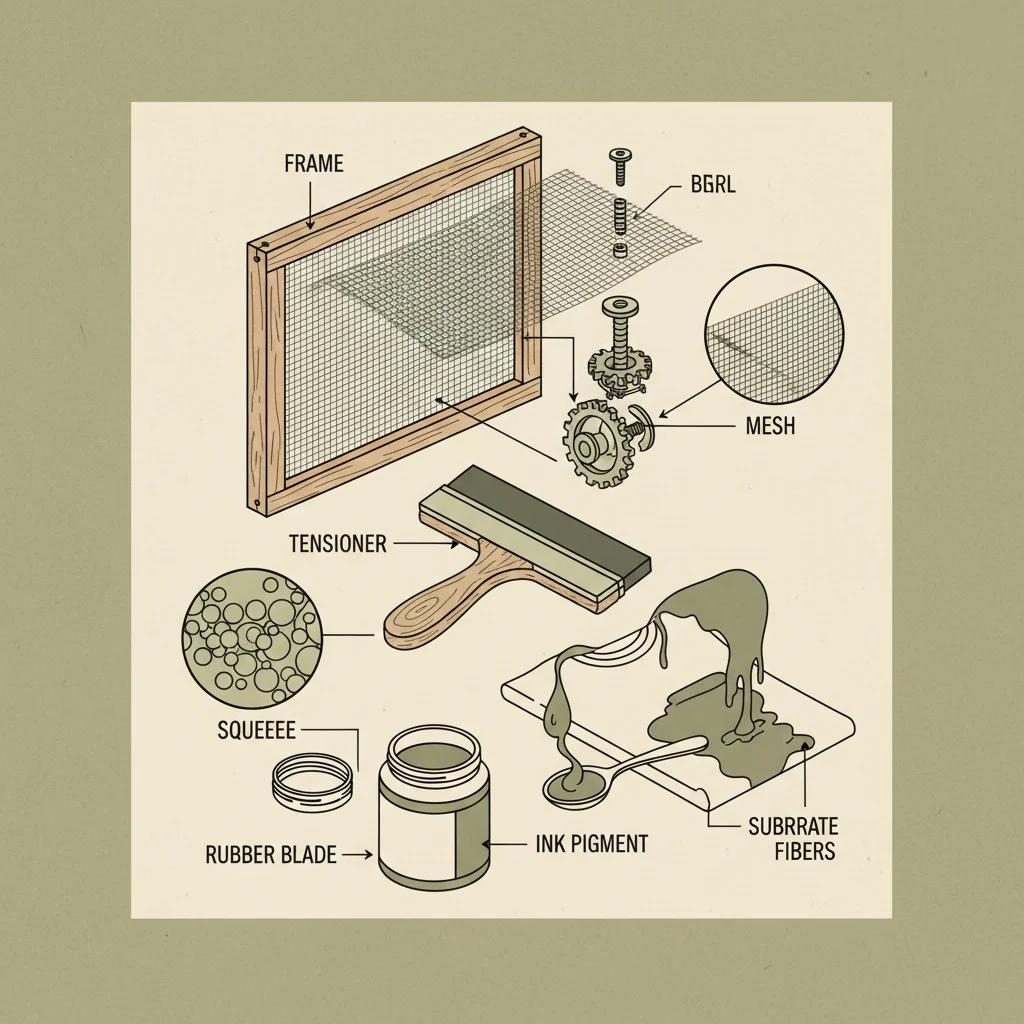 FRAME

BGRL

MESH

TENSIONER

SQUEEEE

RUBBER BLADE

INK PIGMENT

SUBRRATE FIBERS