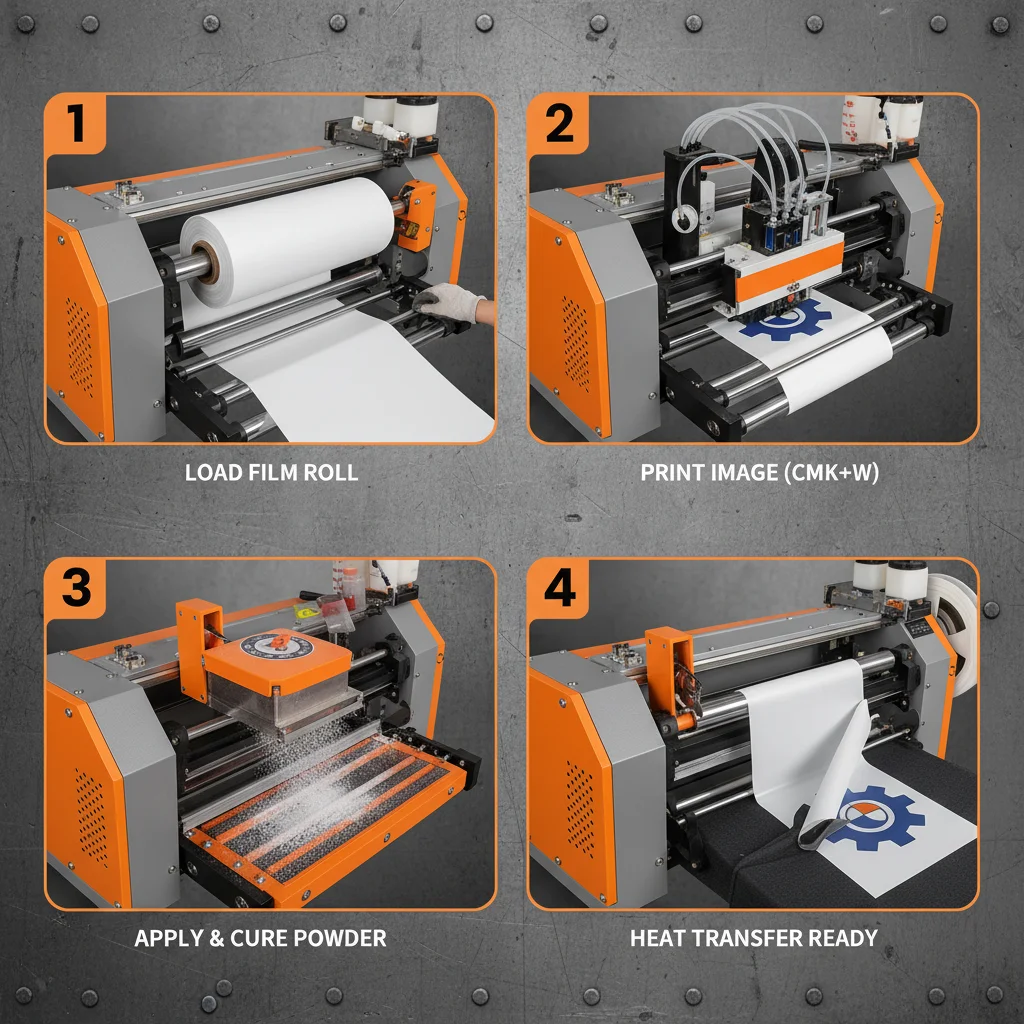 1

LOAD FILM ROLL

2

PRINT IMAGE (CMK+W)

3

APPLY & CURE POWDER

4

HEAT TRANSFER READY