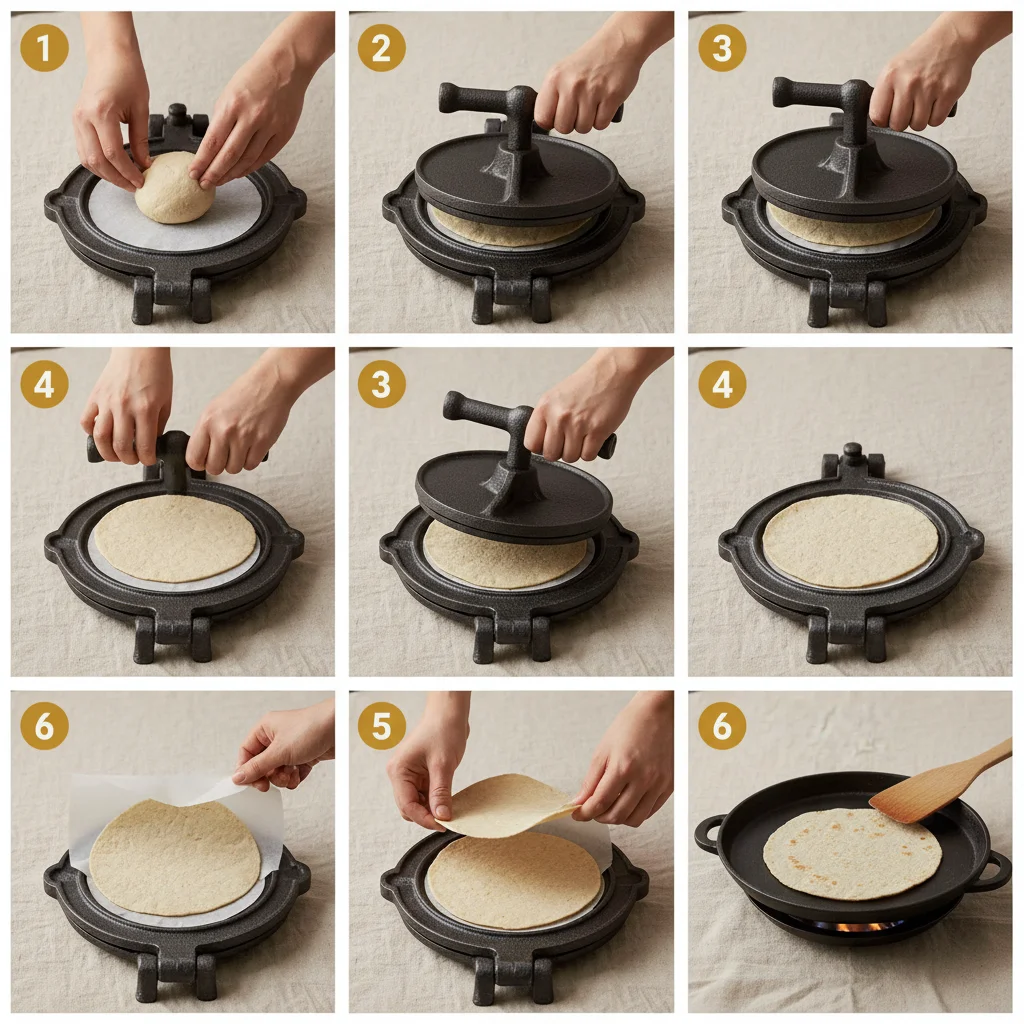 1

2

3

4

3

4

6

5

6