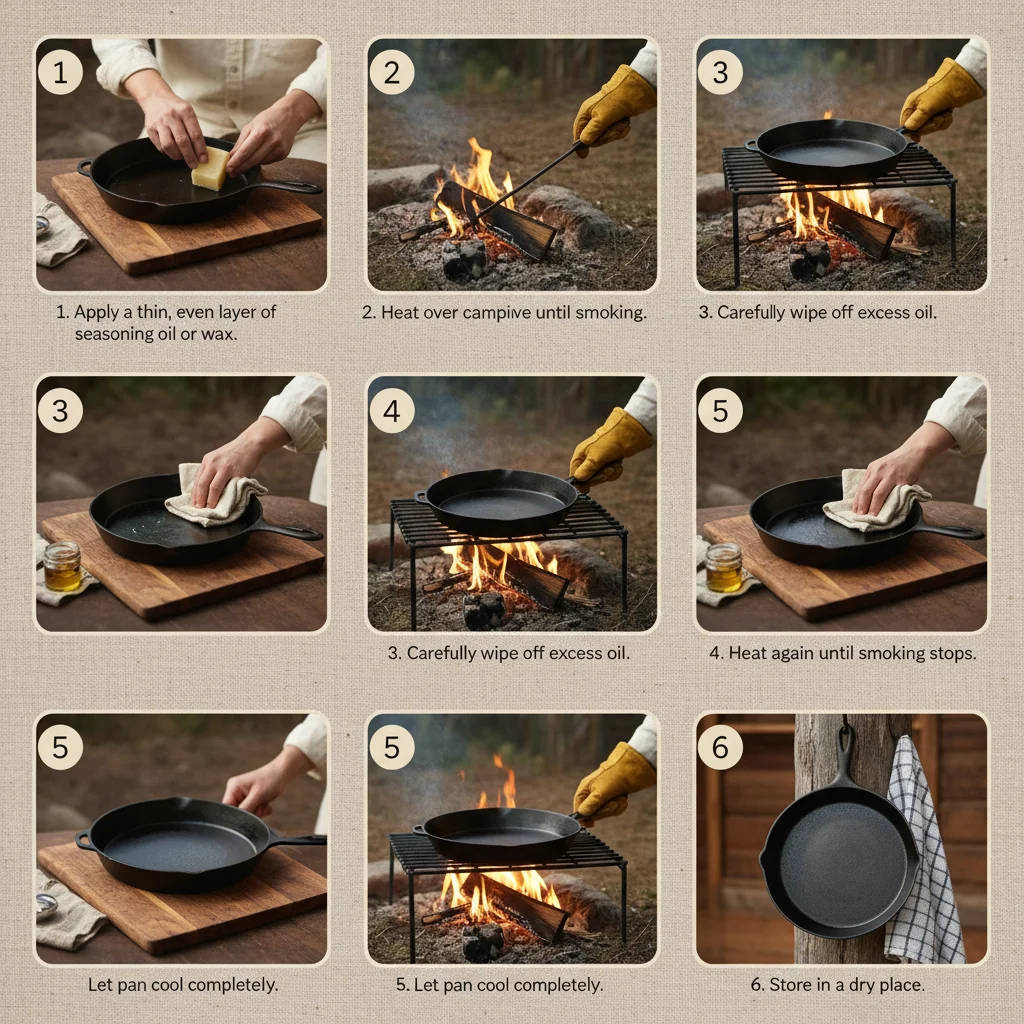 1

1. Apply a thin, even layer of seasoning oil or wax.

2

2. Heat over campive until smoking.

3

3. Carefully wipe off excess oil.

3

4

3. Carefully wipe off excess oil.

5

4. Heat again until smoking stops.

5

Let pan cool completely.

5

5. Let pan cool completely.

6

6. Store in a dry place.