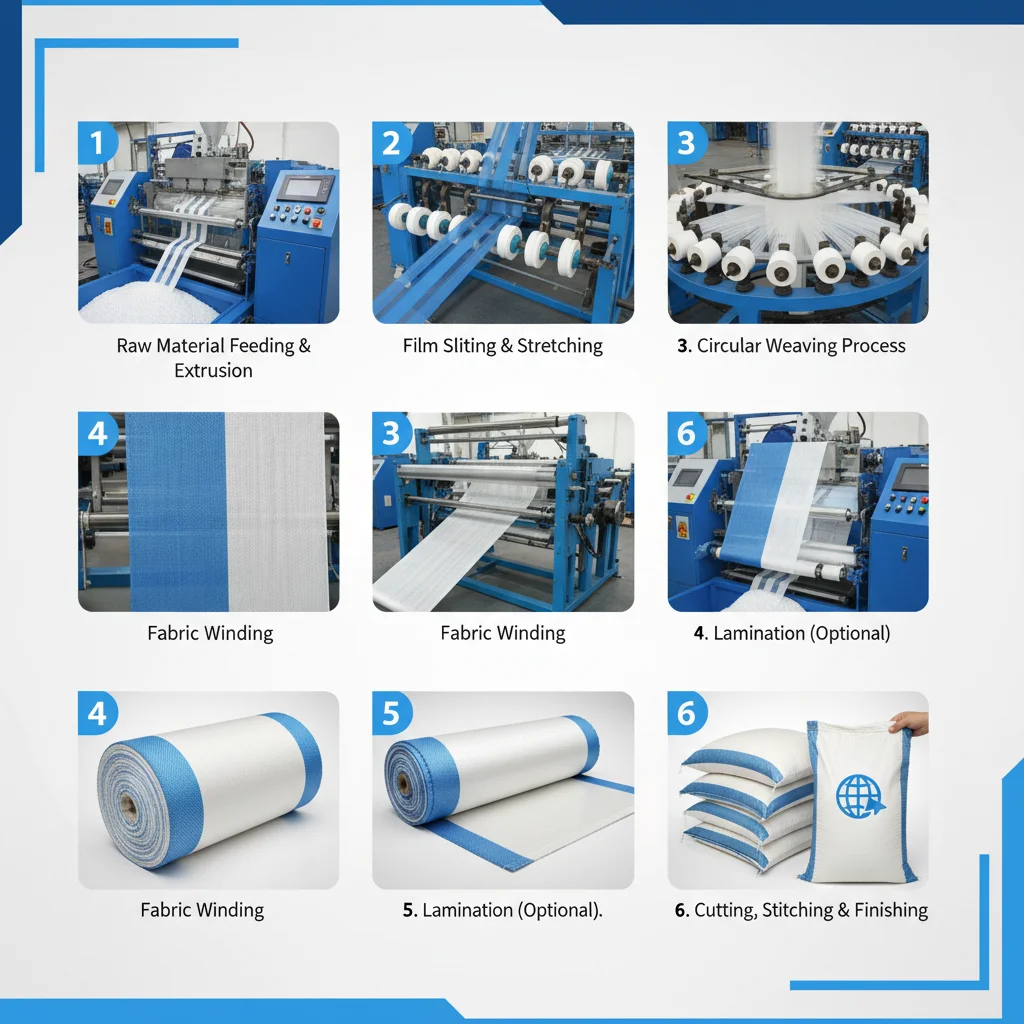 1

Raw Material Feeding & Extrusion

2

Film Sliting & Stretching

3

3. Circular Weaving Process

4

Fabric Winding

3

Fabric Winding

6

4. Lamination (Optional)

4

Fabric Winding

5

5. Lamination (Optional).

6

6. Cutting, Stitching & Finishing