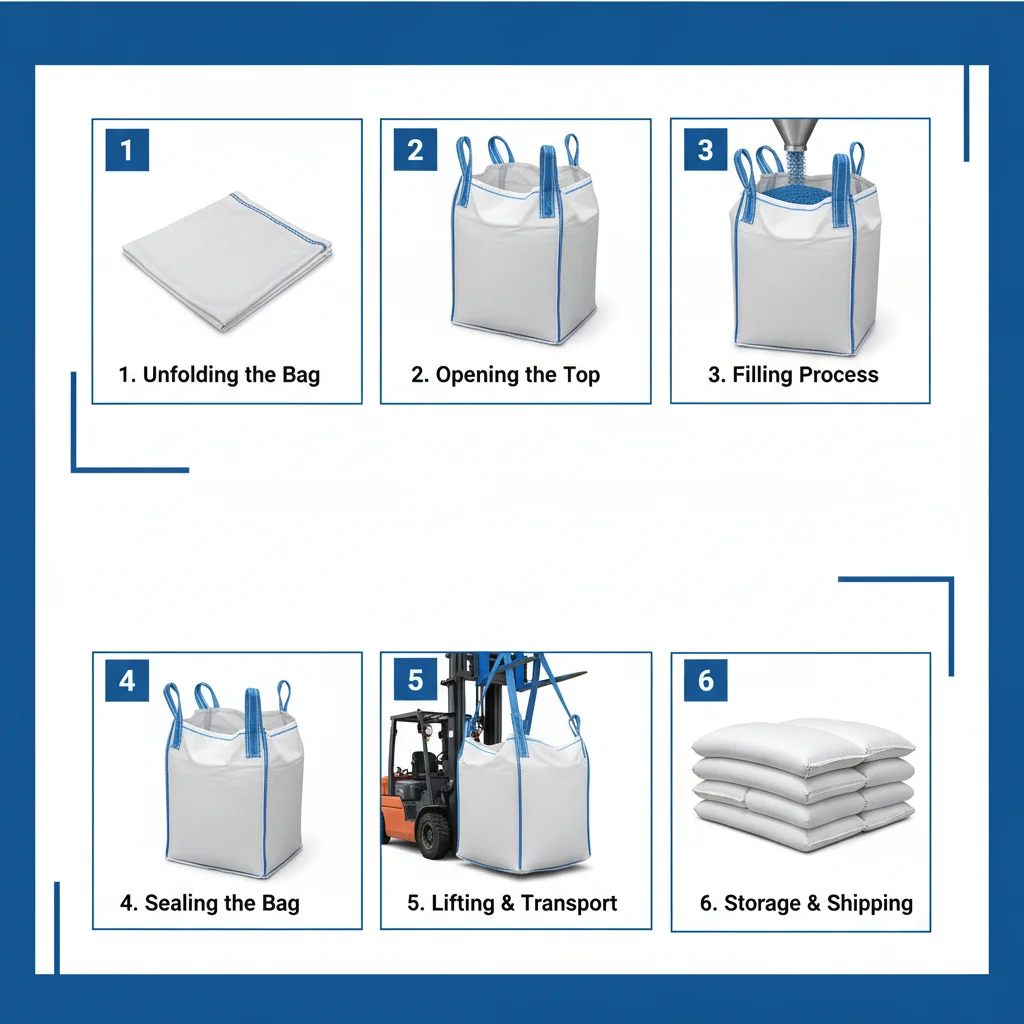 1

1. Unfolding the Bag

2

2. Opening the Top

3

3. Filling Process

4

4. Sealing the Bag

5

5. Lifting & Transport

6

6. Storage & Shipping