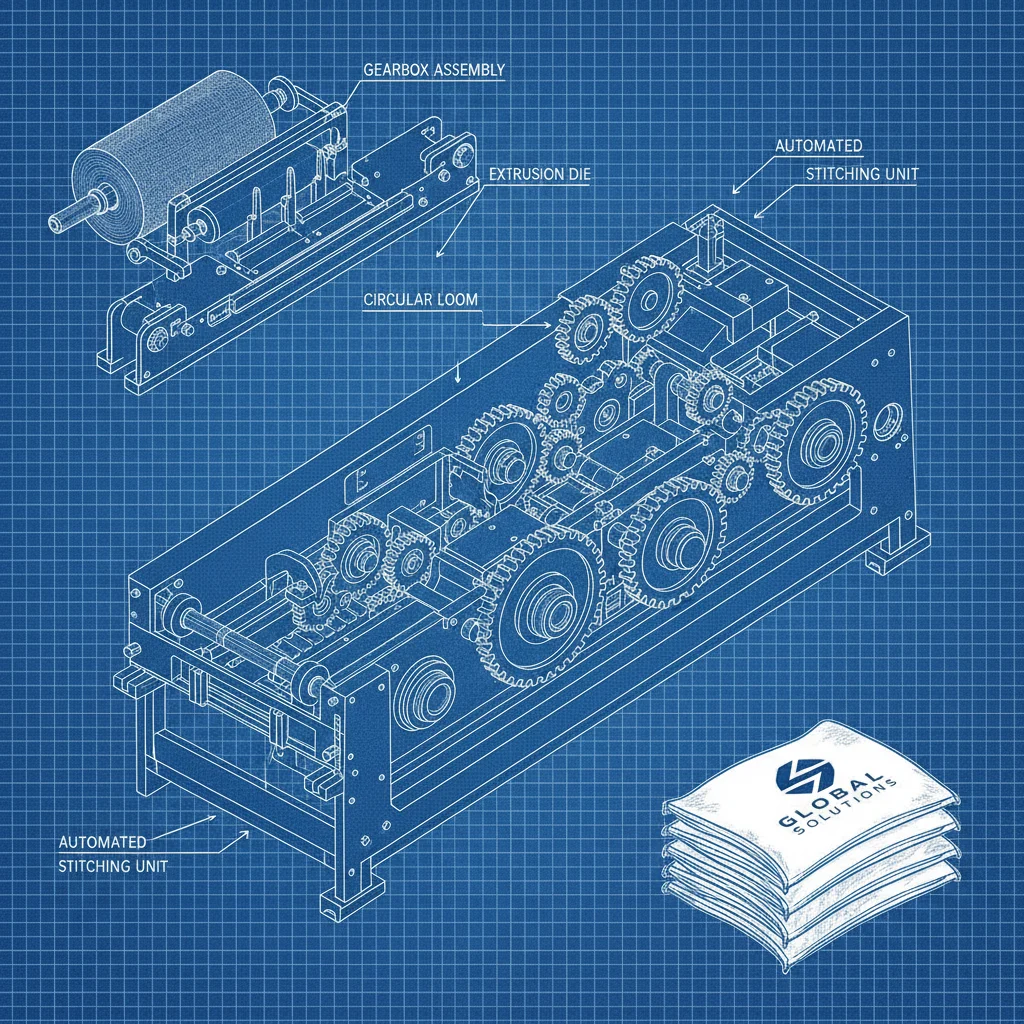 GEARBOX ASSEMBLY

EXTRUSION DIE

AUTOMATED
STITCHING UNIT

CIRCULAR LOOM

AUTOMATED
STITCHING UNIT

GLOBAL
SOLUTIONS