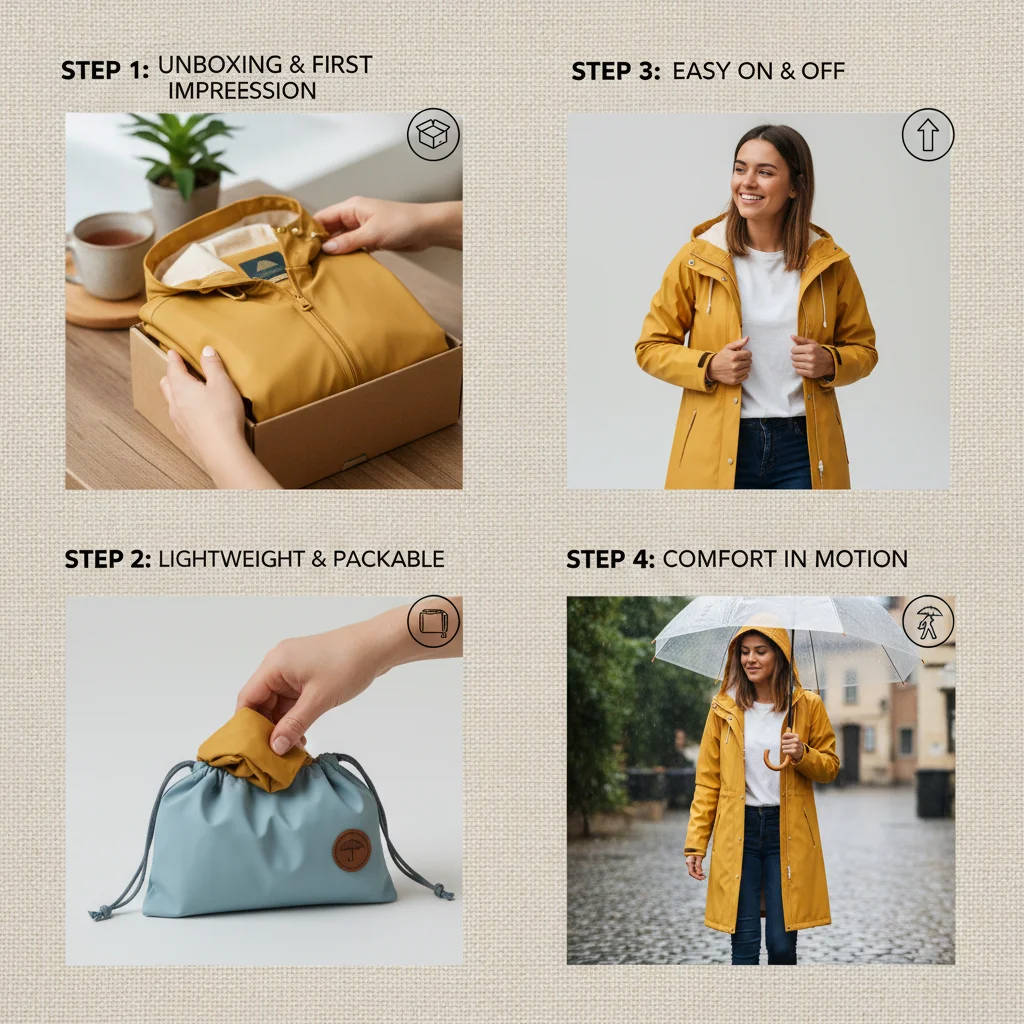 STEP 1: UNBOXING & FIRST IMPREESSION

STEP 3: EASY ON & OFF

STEP 2: LIGHTWEIGHT & PACKABLE

STEP 4: COMFORT IN MOTION