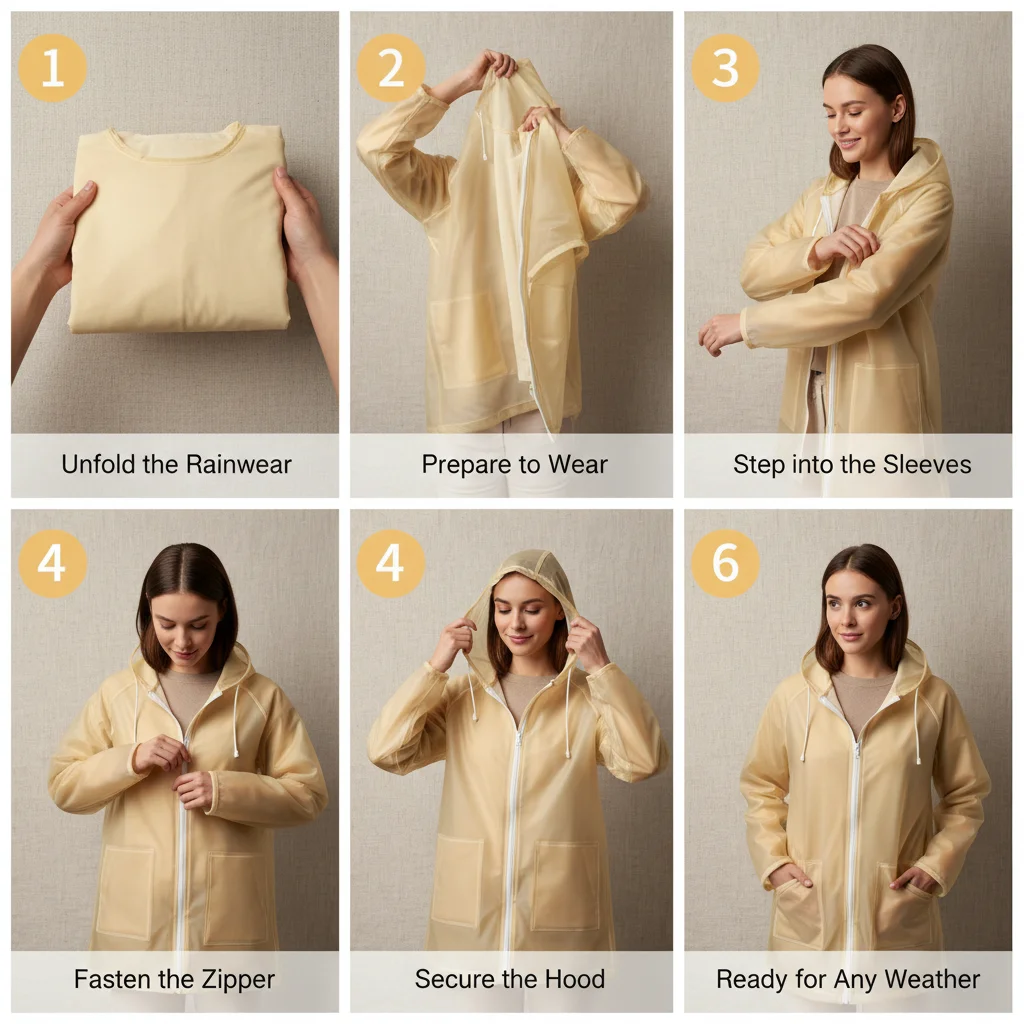 1

Unfold the Rainwear

2

Prepare to Wear

3

Step into the Sleeves

4

Fasten the Zipper

4

Secure the Hood

6

Ready for Any Weather