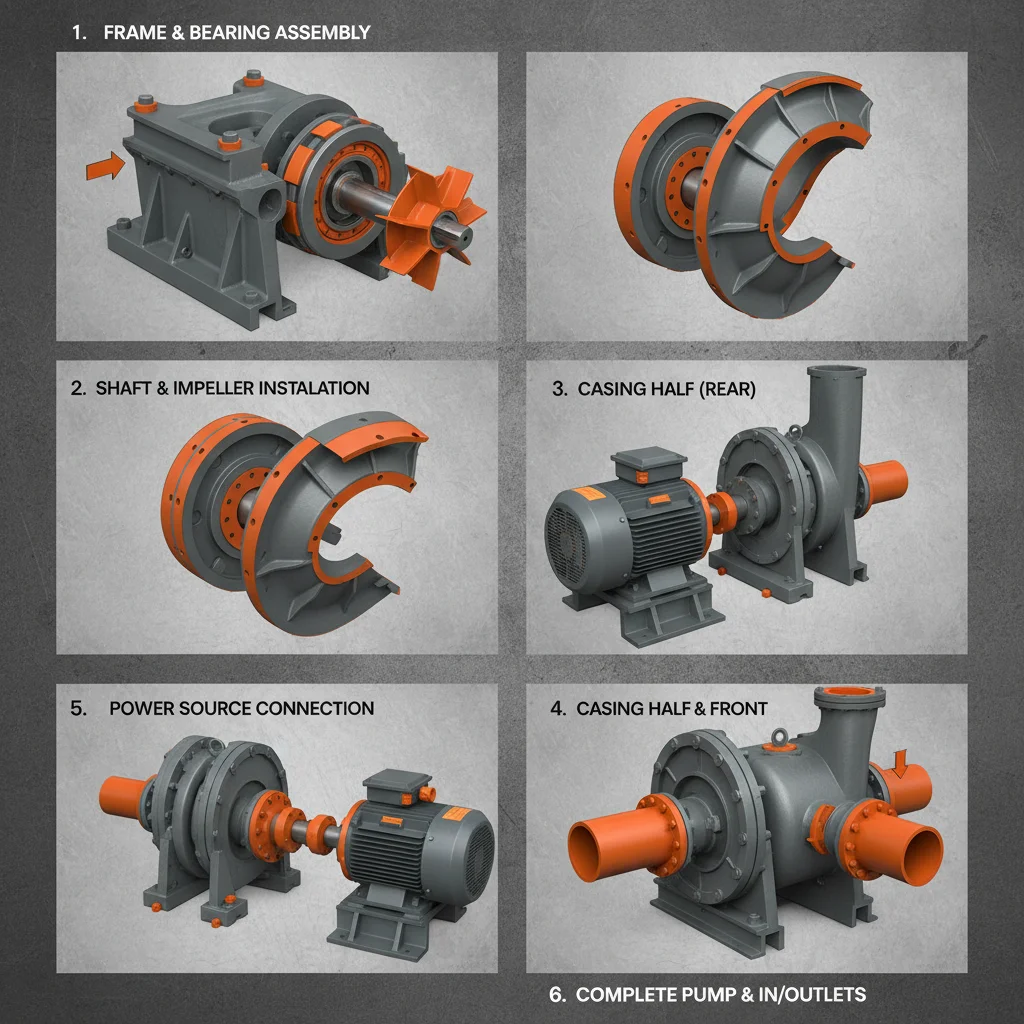 1. FRAME & BEARING ASSEMBLY

2. SHAFT & IMPELLER INSTALATION

3. CASING HALF (REAR)

5. POWER SOURCE CONNECTION

4. CASING HALF & FRONT

6. COMPLETE PUMP & IN/OUTLETS