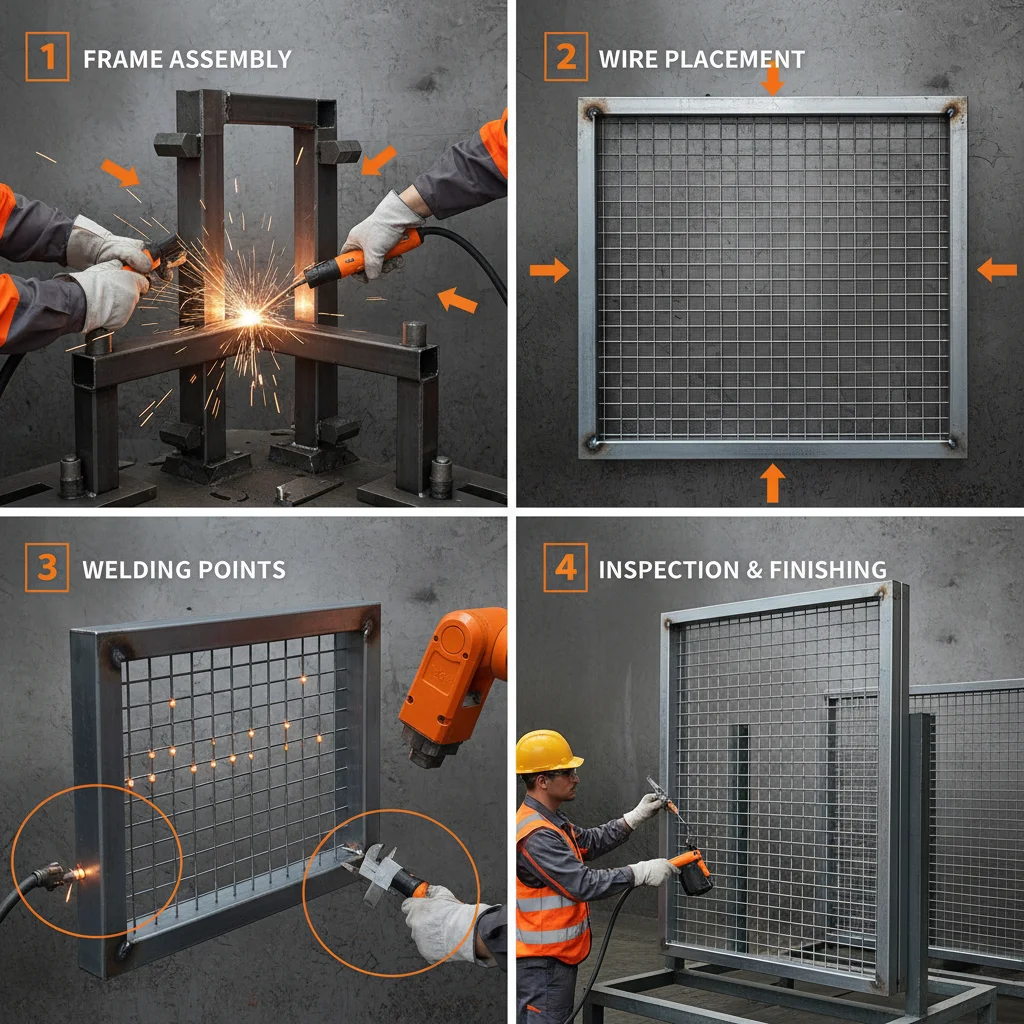 1 FRAME ASSEMBLY

2 WIRE PLACEMENT

3 WELDING POINTS

4 INSPECTION & FINISHING