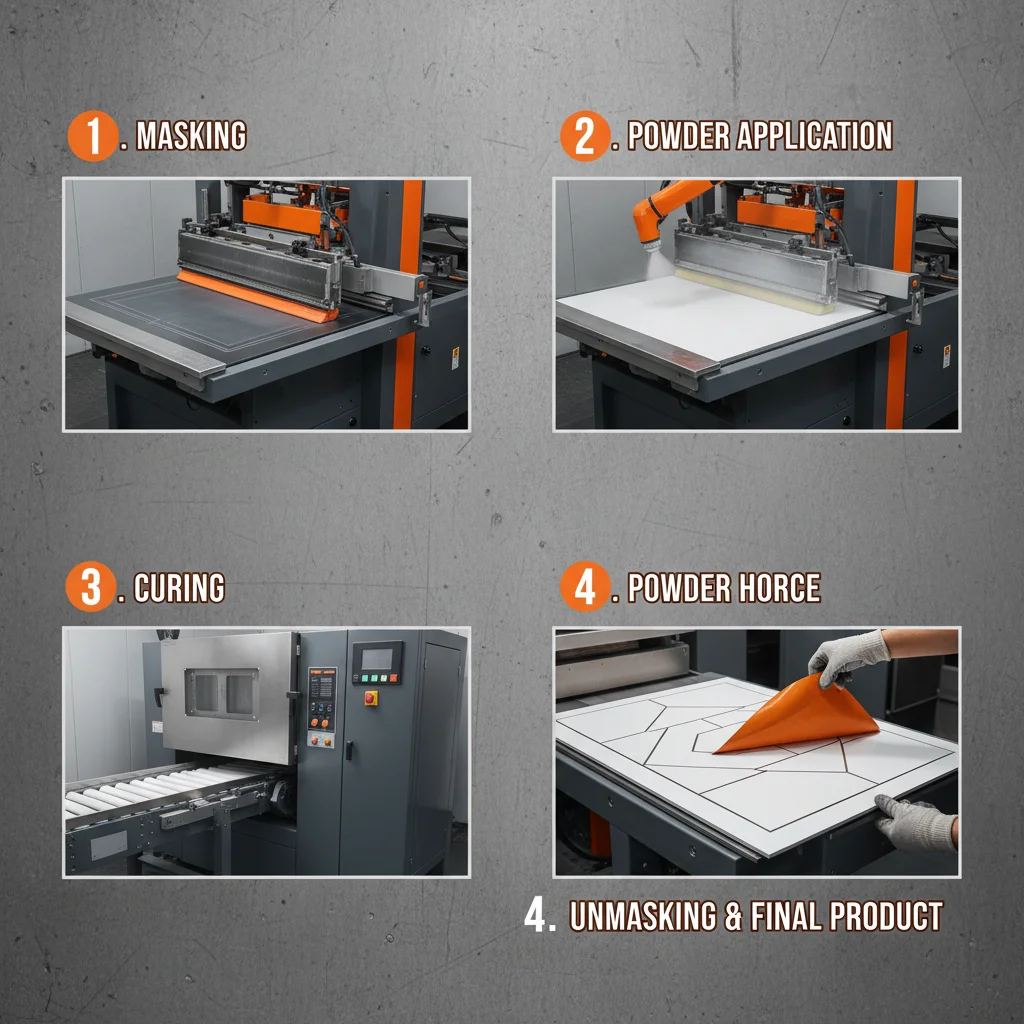 1. MASKING

2. POWDER APPLICATION

3. CURING

4. POWDER HORCE

4. UNMASKING & FINAL PRODUCT