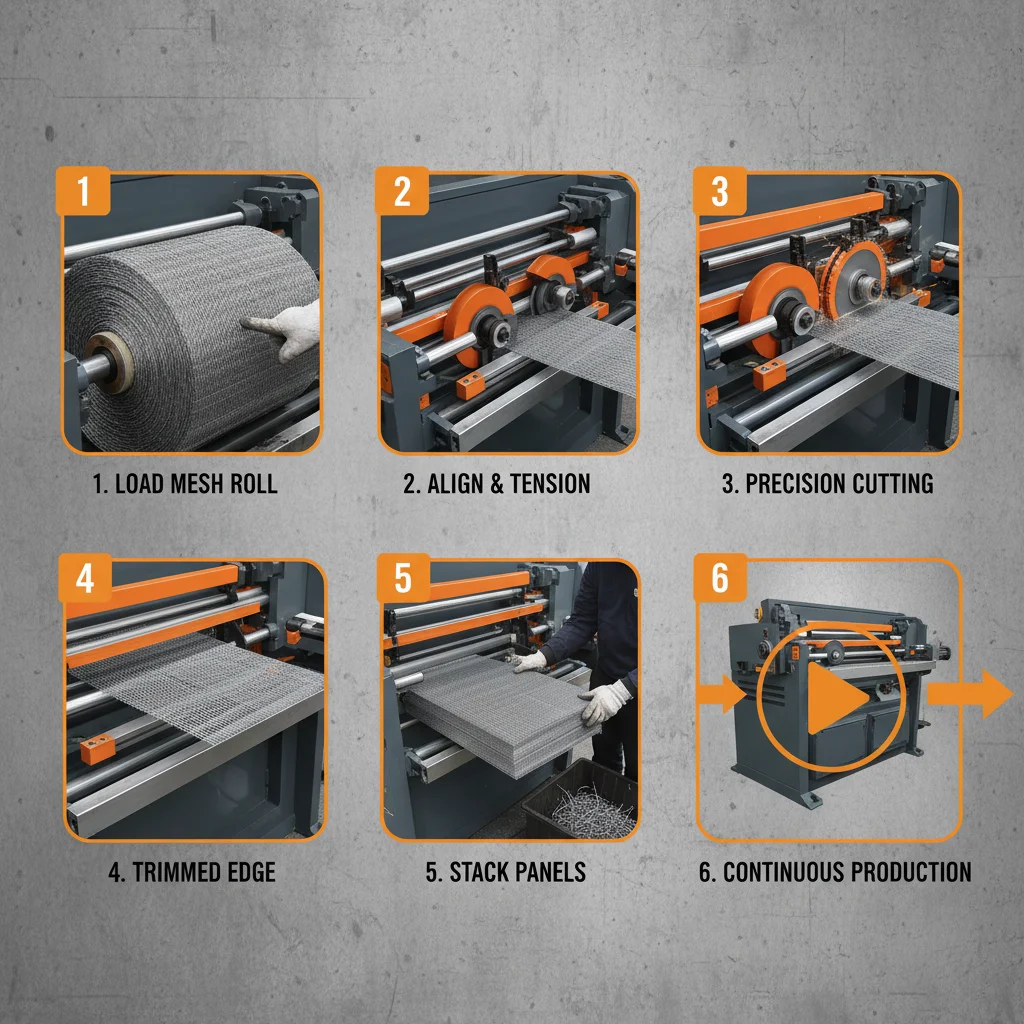 1

1. LOAD MESH ROLL

2

2. ALIGN & TENSION

3

3. PRECISION CUTTING

4

4. TRIMMED EDGE

5

5. STACK PANELS

6

6. CONTINUOUS PRODUCTION