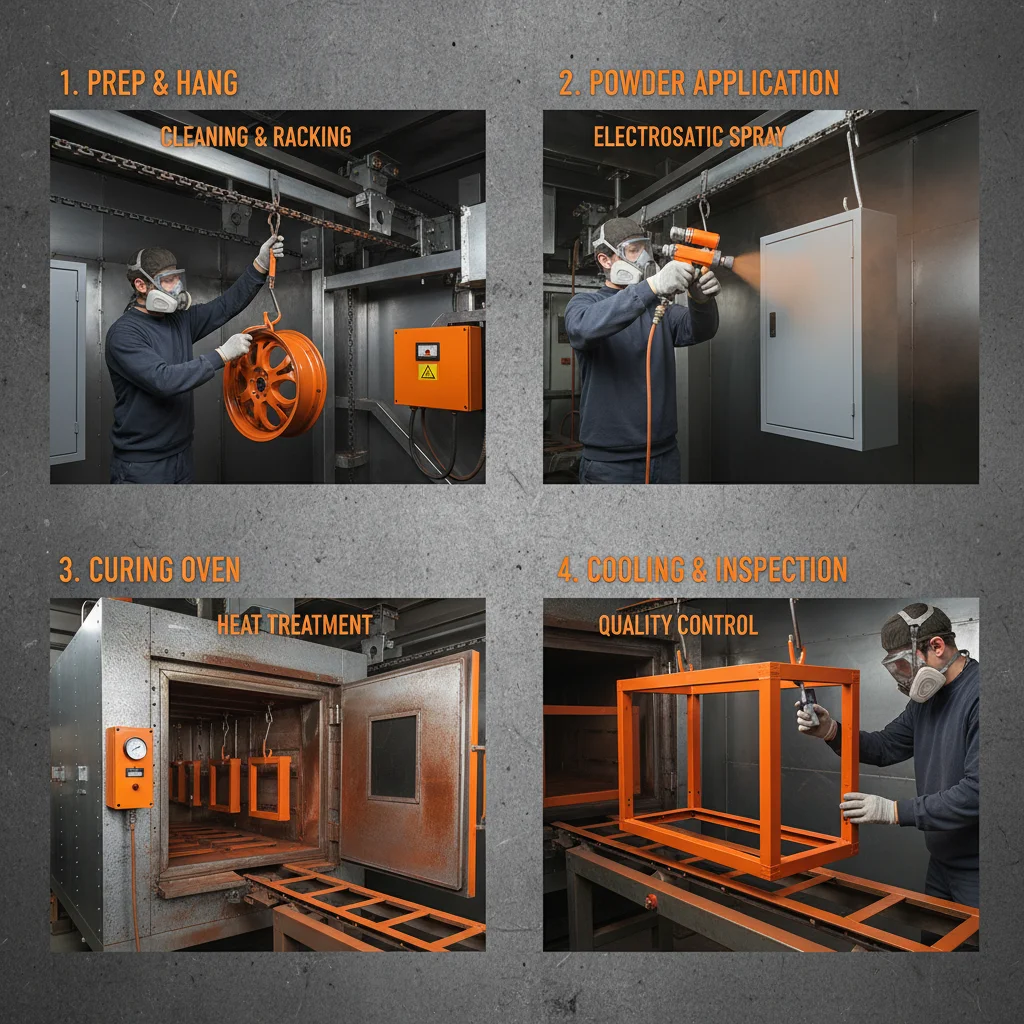 1. PREP & HANG

CLEANING & RACKING

2. POWDER APPLICATION

ELECTROSATIC SPRAY

3. CURING OVEN

HEAT TREATMENT

4. COOLING & INSPECTION

QUALITY CONTROL