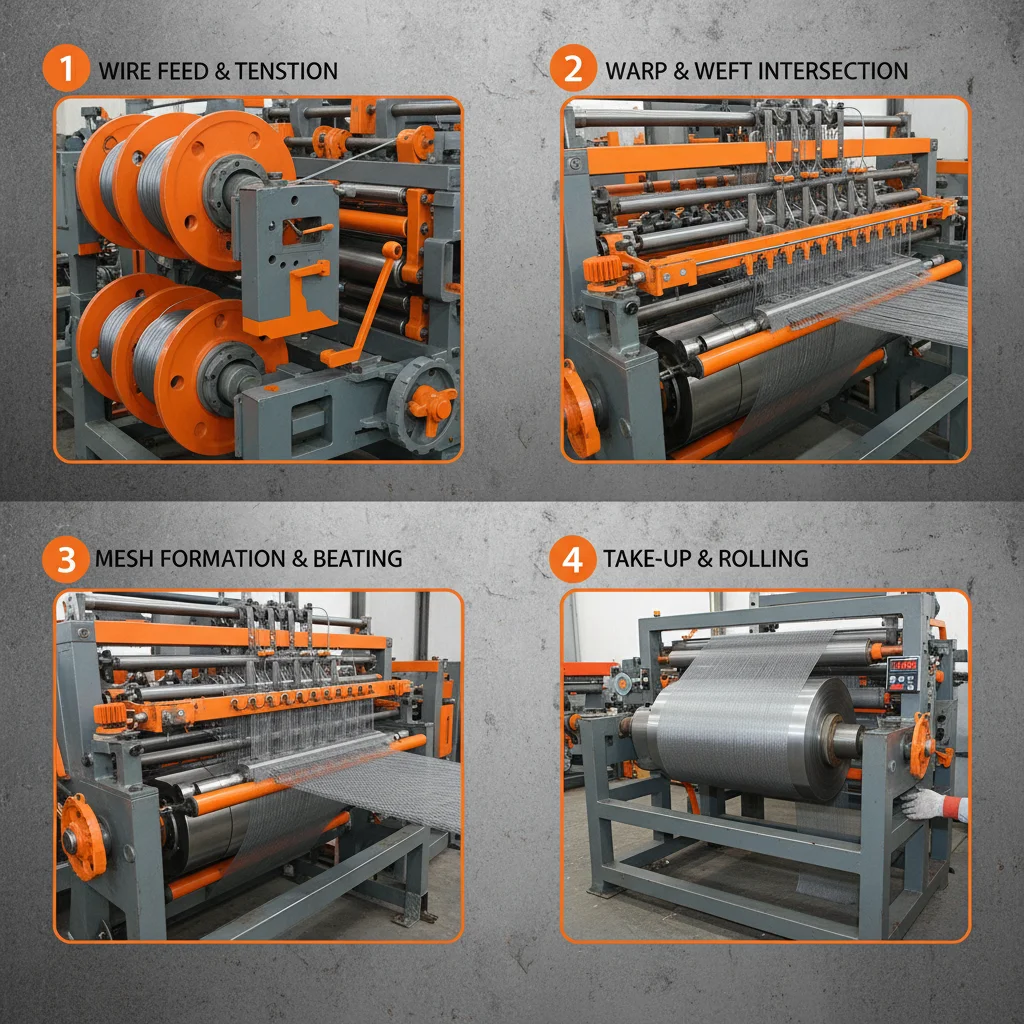 1 WIRE FEED & TENSTION

2 WARP & WEFT INTERSECTION

3 MESH FORMATION & BEATING

4 TAKE-UP & ROLLING