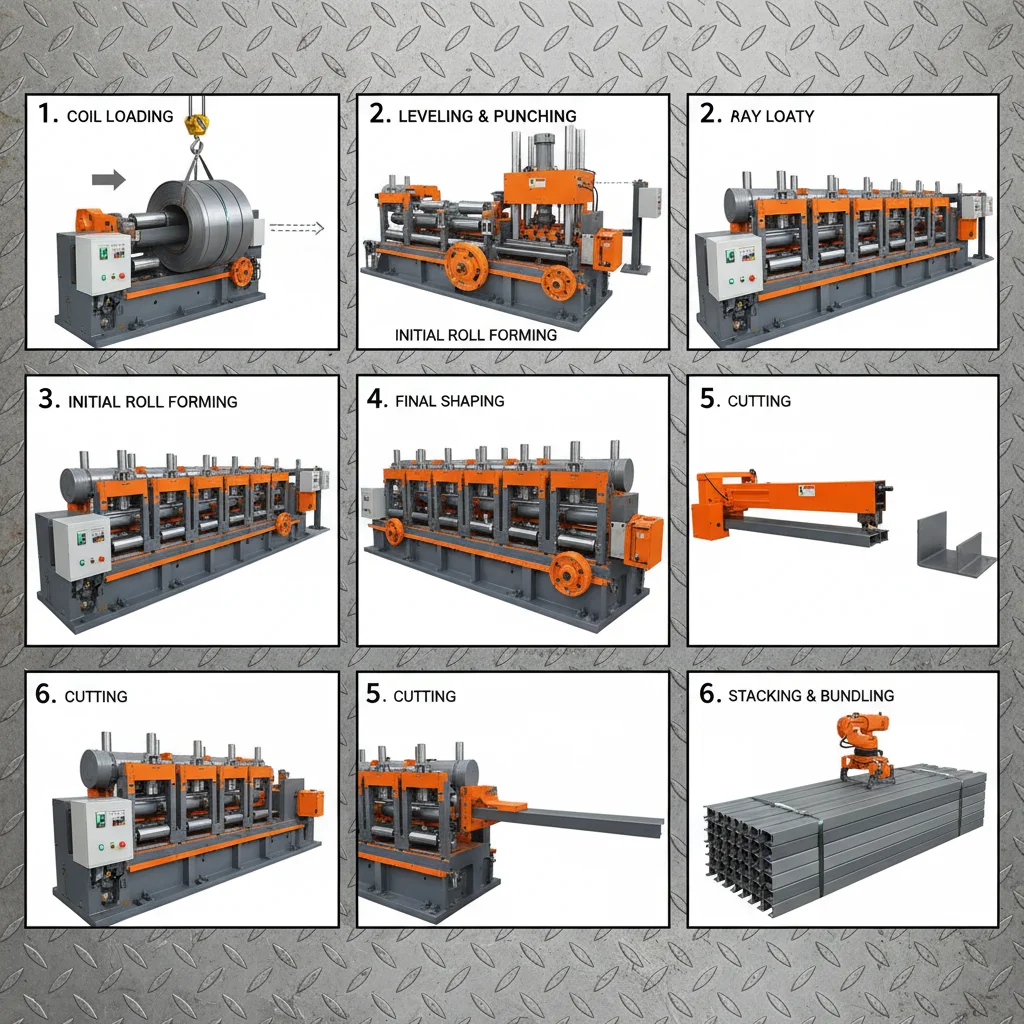 1. COIL LOADING

2. LEVELING & PUNCHING

INITIAL ROLL FORMING

2. RAY LOATY

3. INITIAL ROLL FORMING

4. FINAL SHAPING

5. CUTTING

6. CUTTING

5. CUTTING

6. STACKING & BUNDLING