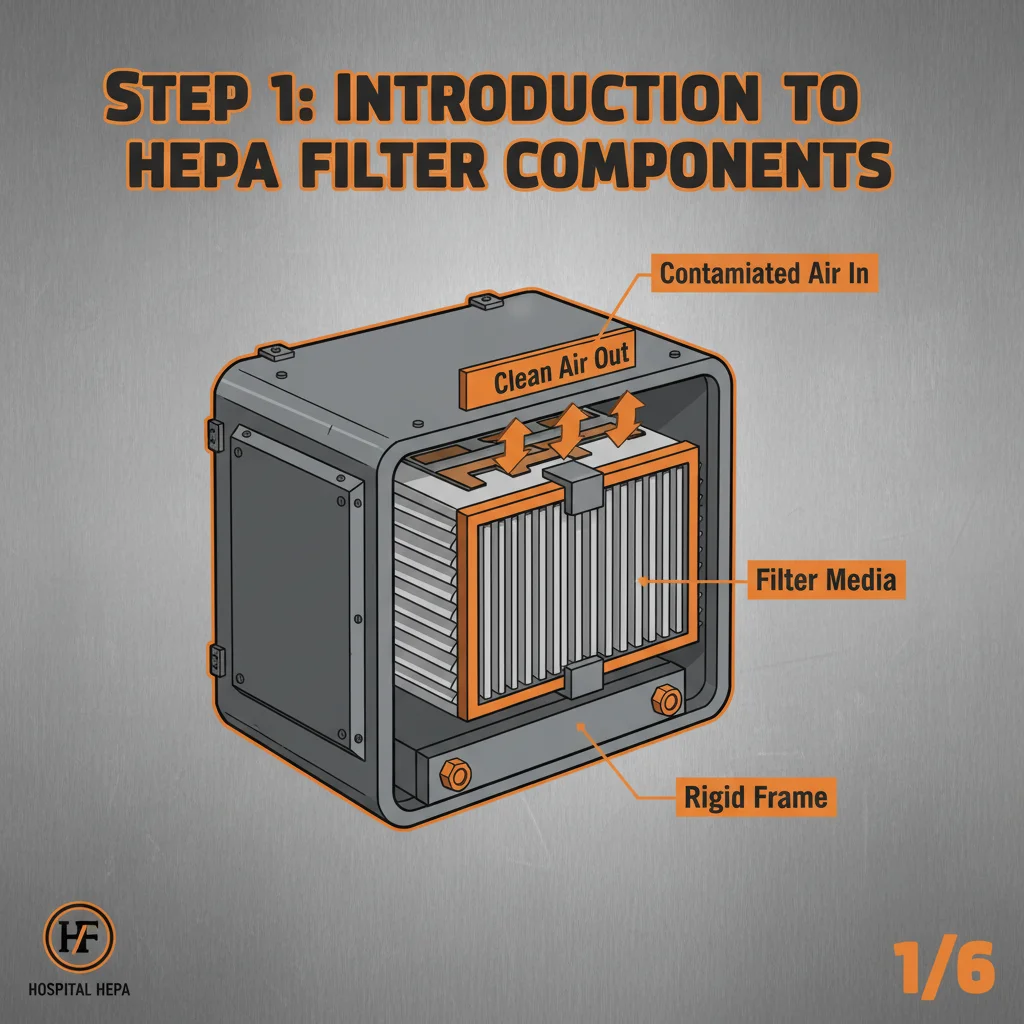 STEP 1: INTRODUCTION TO HEPA FILTER COMPONENTS

Contamiated Air In

Clean Air Out

Filter Media

Rigid Frame

HF

HOSPITAL HEPA

1/6