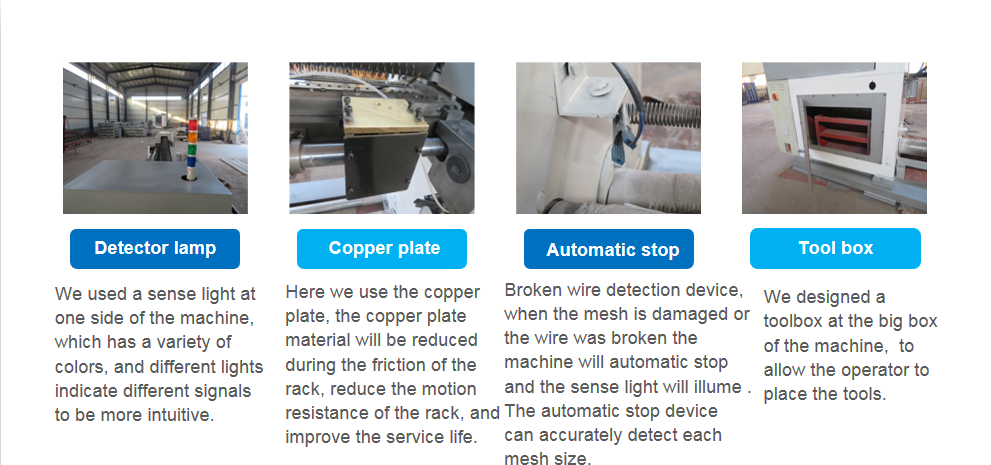 Detector lamp

We used a sense light at one side of the machine, which has a variety of colors, and different lights indicate different signals to be more intuitive.

Copper plate

Here we use the copper plate, the copper plate material will be reduced during the friction of the rack, reduce the motion resistance of the rack, and improve the service life.

Automatic stop

Broken wire detection device, when the mesh is damaged or the wire was broken the machine will automatic stop and the sense light will illume . The automatic stop device can accurately detect each mesh size.

Tool box

We designed a toolbox at the big box of the machine, to allow the operator to place the tools.