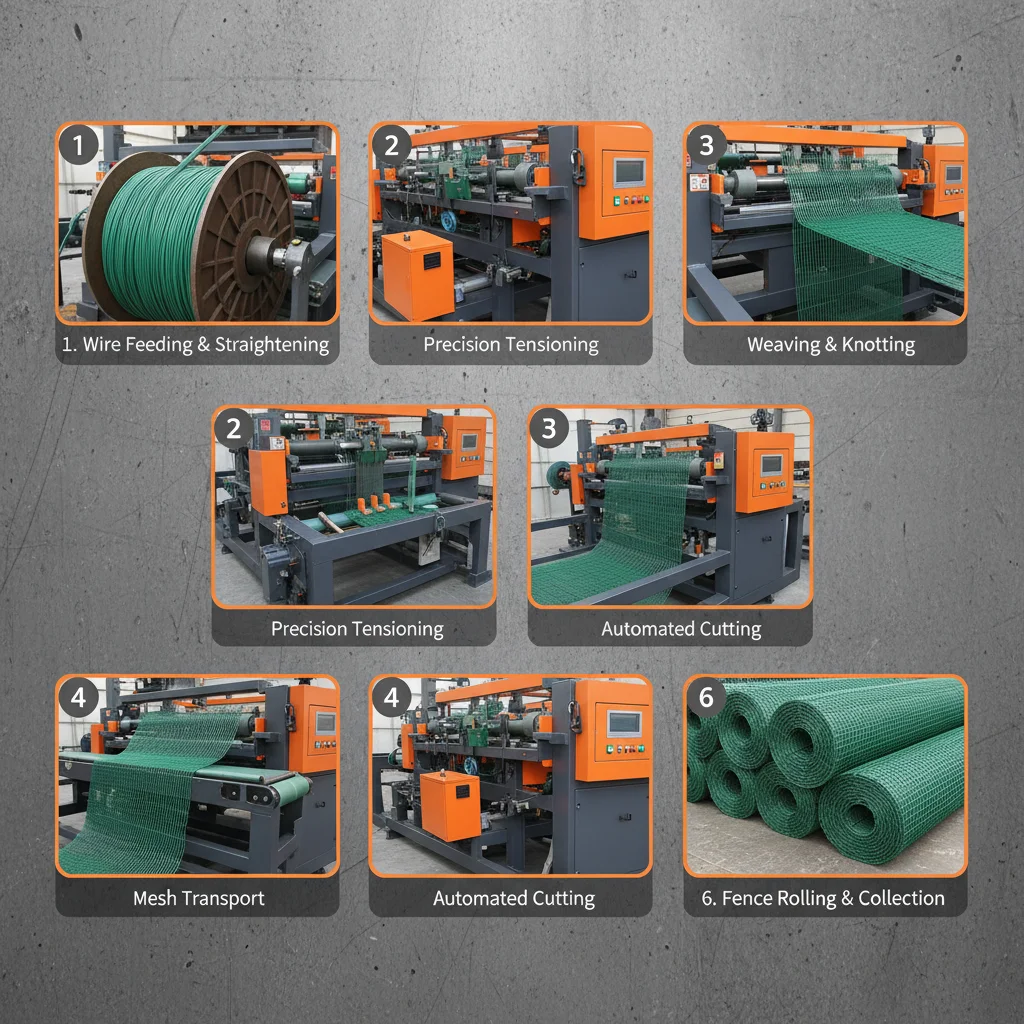 1
1. Wire Feeding & Straightening

2
Precision Tensioning

3
Weaving & Knotting

2
Precision Tensioning

3
Automated Cutting

4
Mesh Transport

4
Automated Cutting

6
6. Fence Rolling & Collection