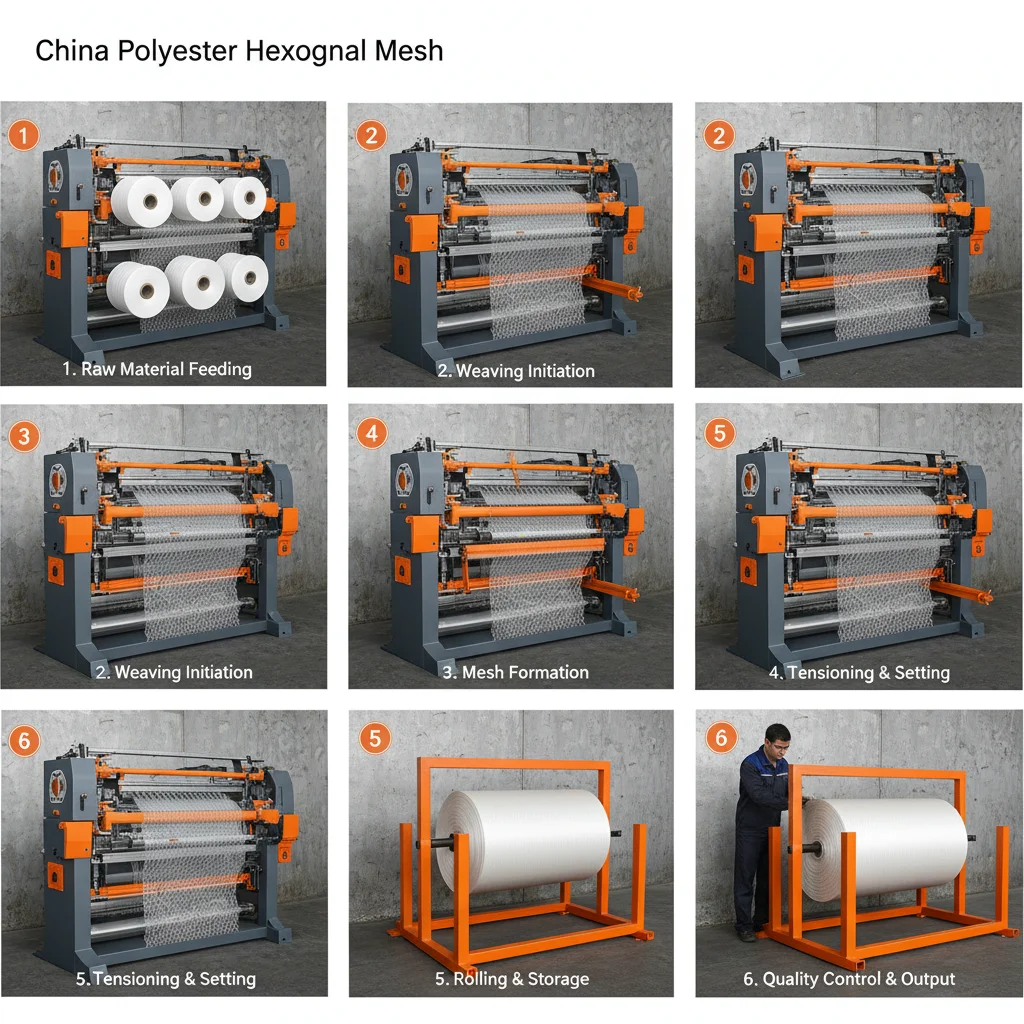 China Polyester Hexognal Mesh

1

1. Raw Material Feeding

2

2. Weaving Initiation

2

3

2. Weaving Initiation

4

3. Mesh Formation

5

4. Tensioning & Setting

6

5. Tensioning & Setting

5

5. Rolling & Storage

6

6. Quality Control & Output