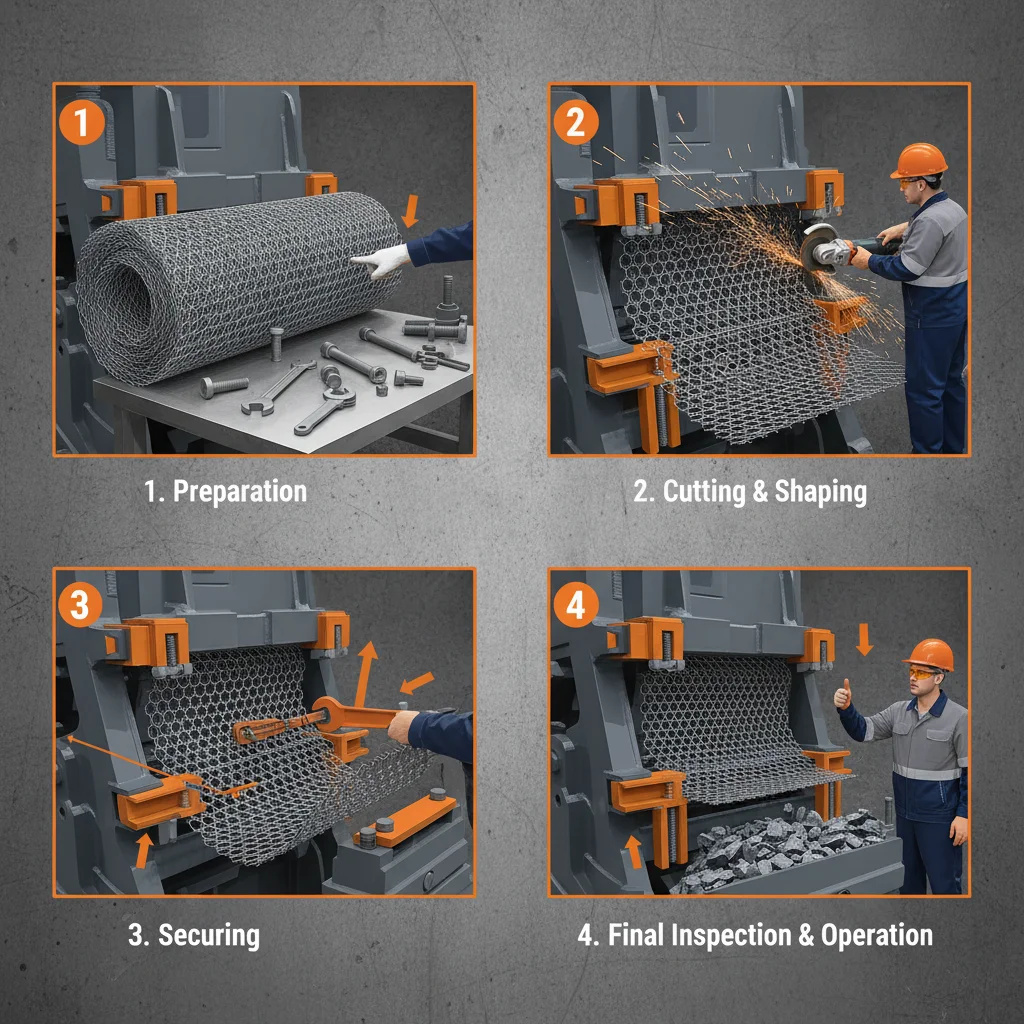 1

1. Preparation

2

2. Cutting & Shaping

3

3. Securing

4

4. Final Inspection & Operation