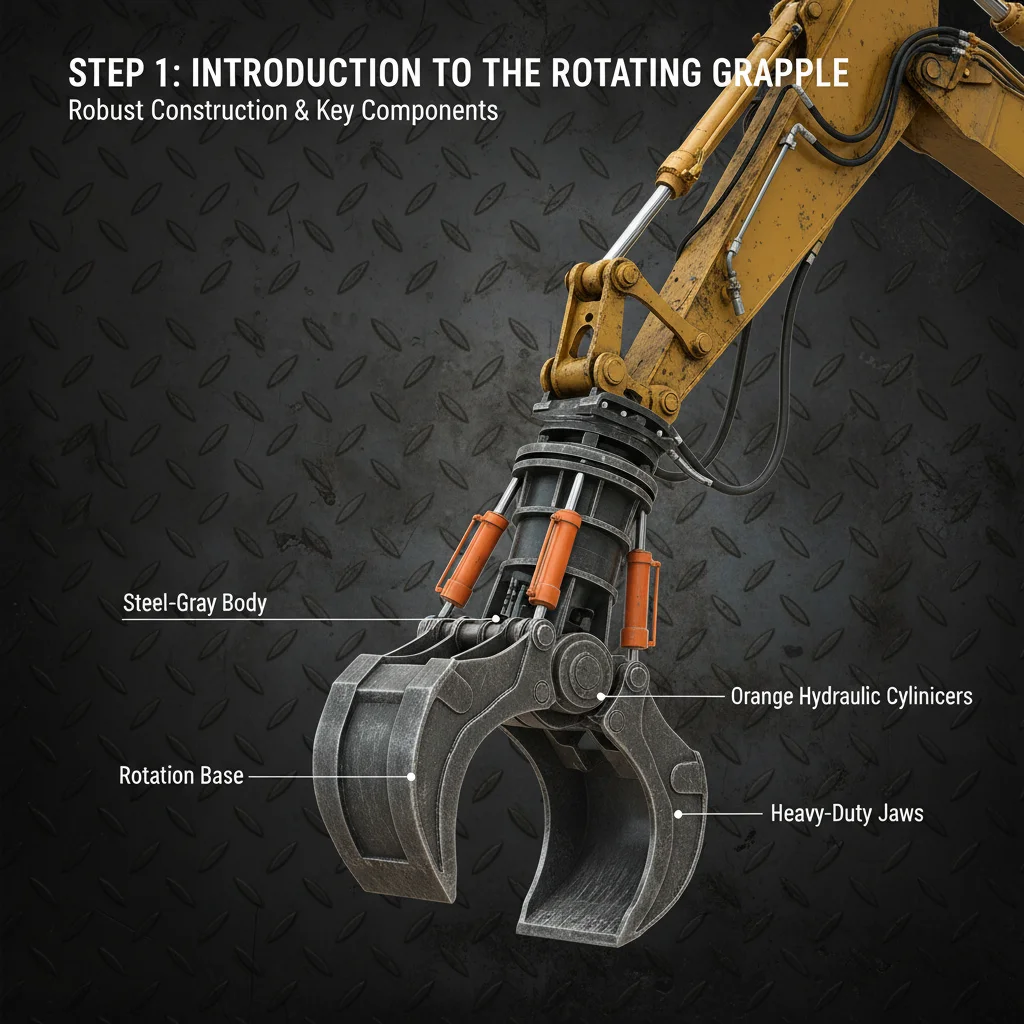 STEP 1: INTRODUCTION TO THE ROTATING GRAPPLE
Robust Construction & Key Components

Steel-Gray Body

Orange Hydraulic Cylinicers

Rotation Base

Heavy-Duty Jaws