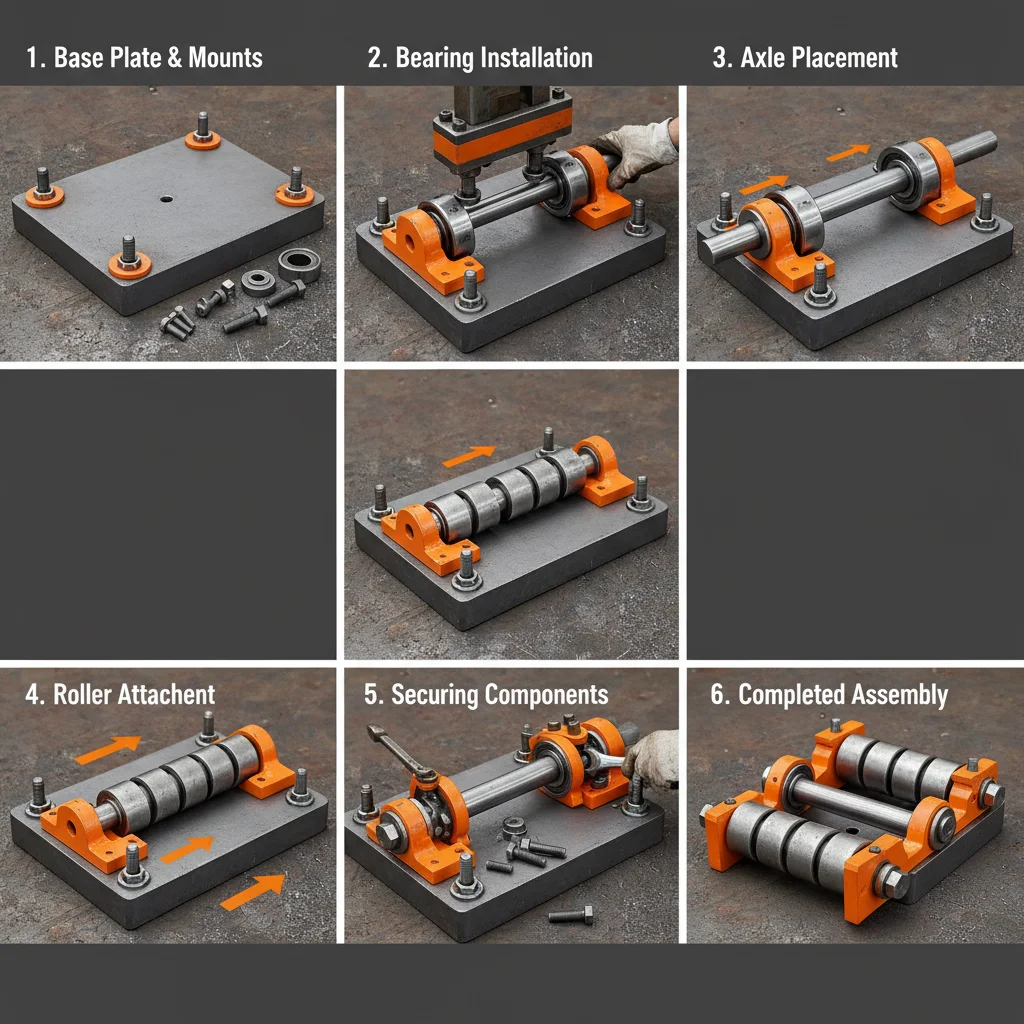 1. Base Plate & Mounts

2. Bearing Installation

3. Axle Placement

4. Roller Attachent

5. Securing Components

6. Completed Assembly