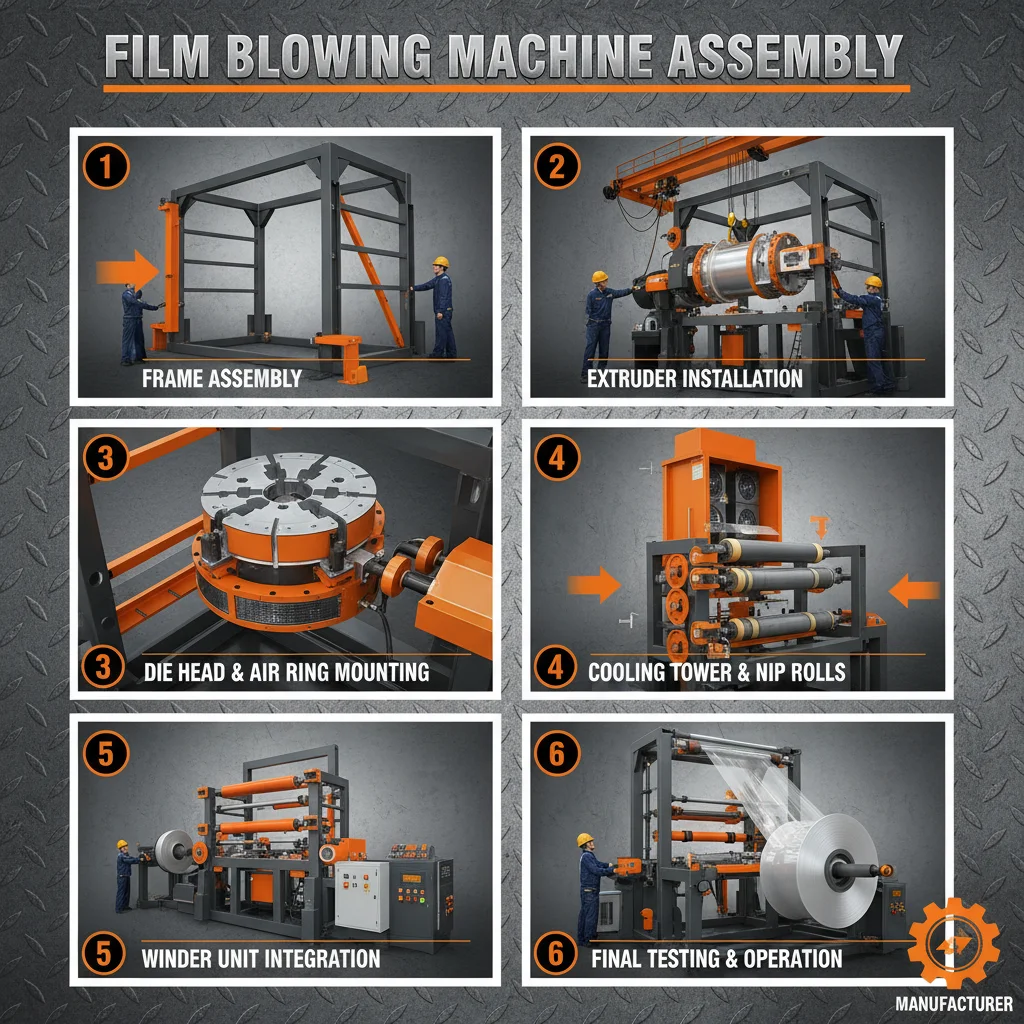 FILM BLOWING MACHINE ASSEMBLY

1
FRAME ASSEMBLY

2
EXTRUDER INSTALLATION

3
3 DIE HEAD & AIR RING MOUNTING

4
4 COOLING TOWER & NIP ROLLS

5
5 WINDER UNIT INTEGRATION

6
6 FINAL TESTING & OPERATION

MANUFACTURER