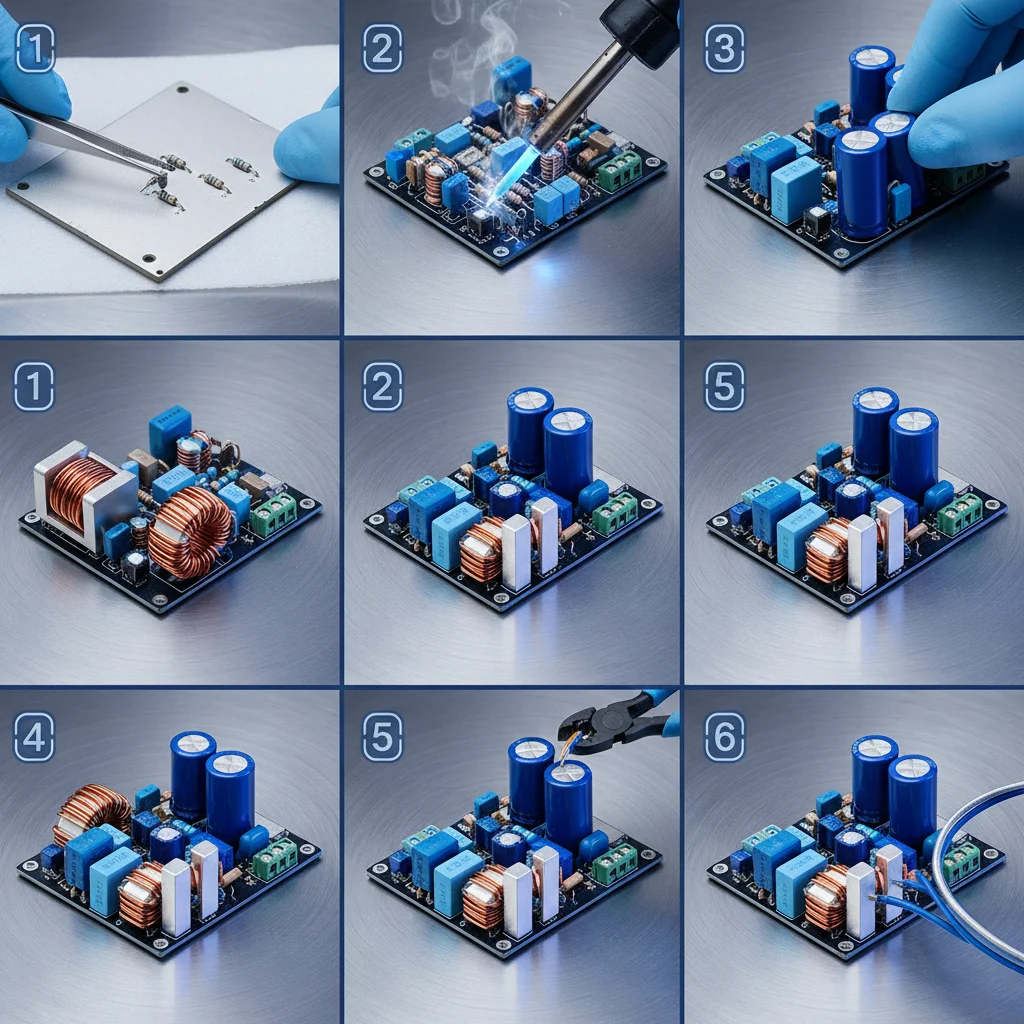 1
2
3
1
2
5
4
5
6