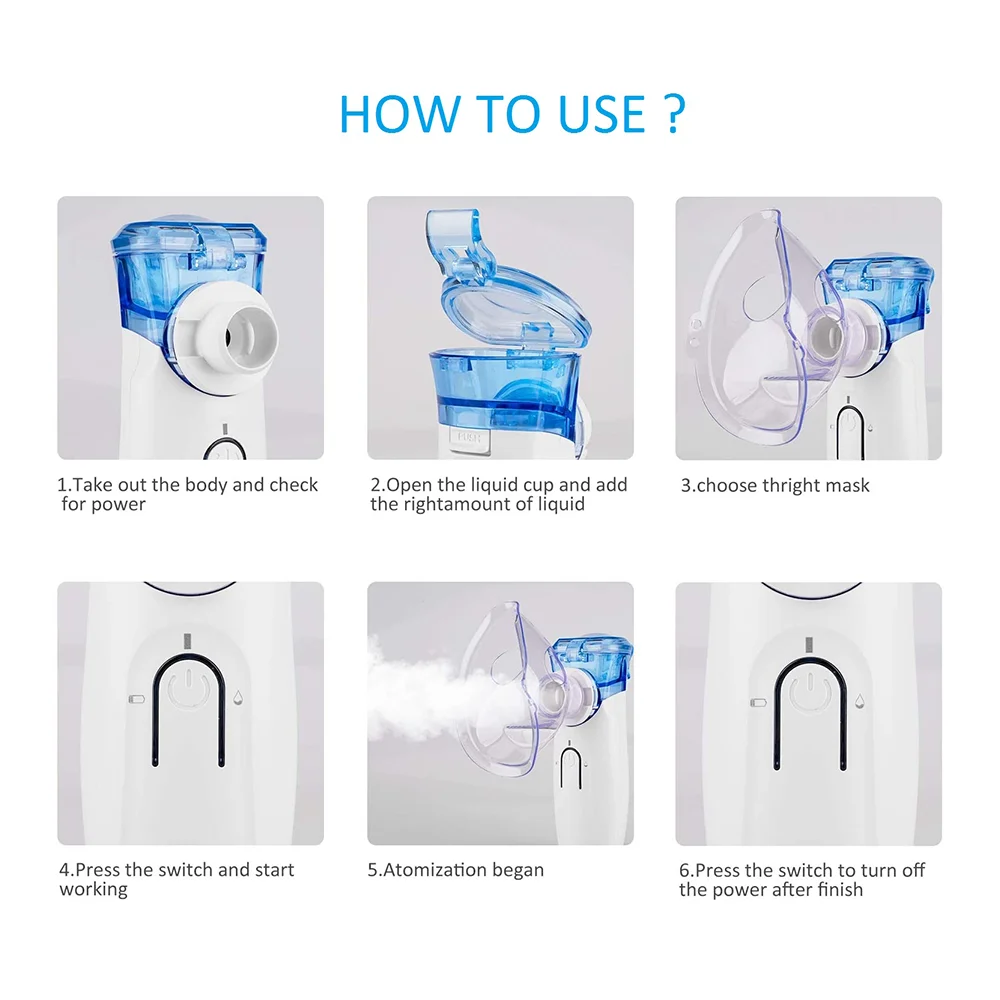 HOW TO USE ?

1.Take out the body and check for power

2.Open the liquid cup and add the rightamount of liquid

3.choose thright mask

4.Press the switch and start working

5.Atomization began

6.Press the switch to turn off the power after finish