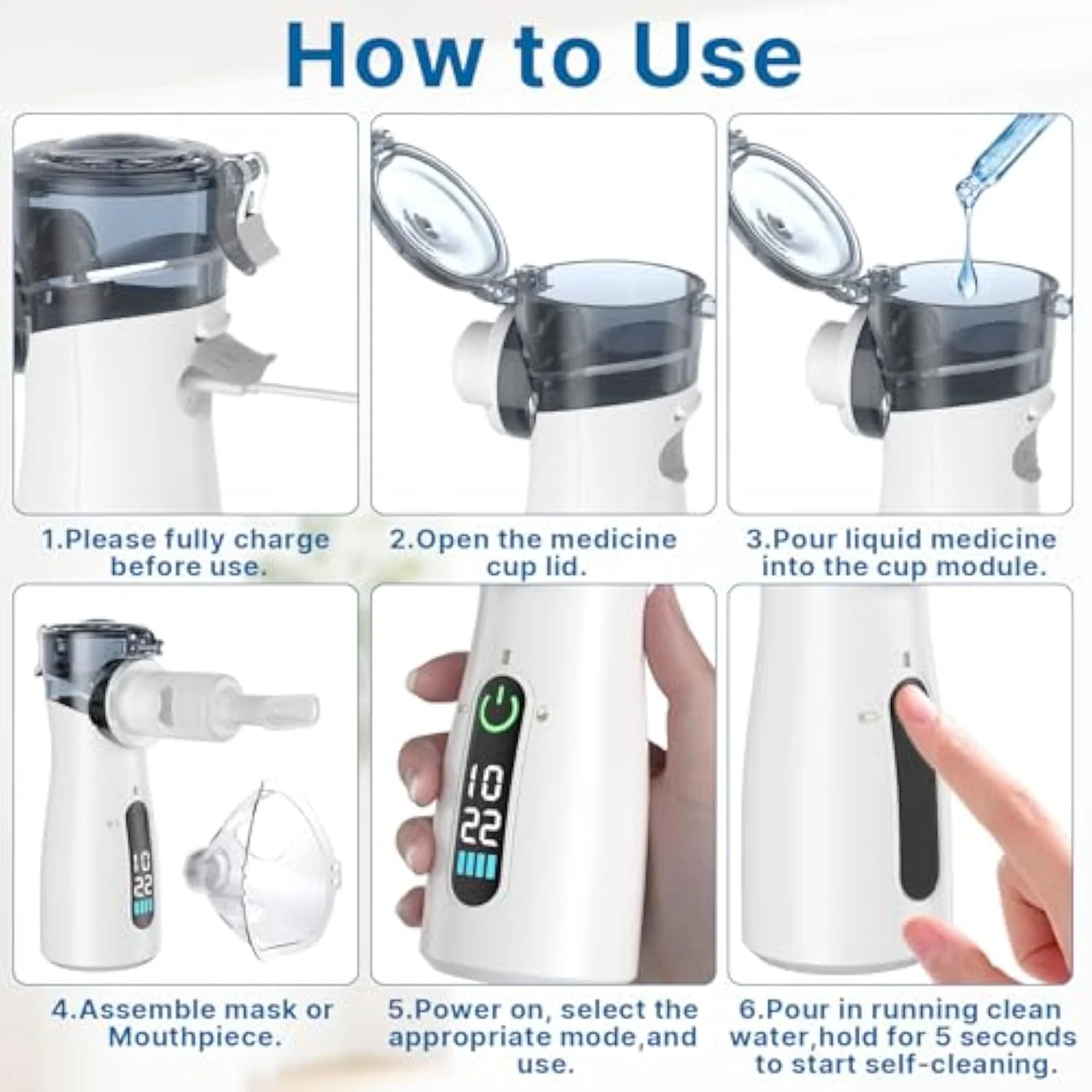 How to Use

1.Please fully charge before use.

2.Open the medicine cup lid.

3.Pour liquid medicine into the cup module.

10
22

4.Assemble mask or Mouthpiece.

10
22

5.Power on, select the appropriate mode,and use.

6.Pour in running clean water,hold for 5 seconds to start self-cleaning.