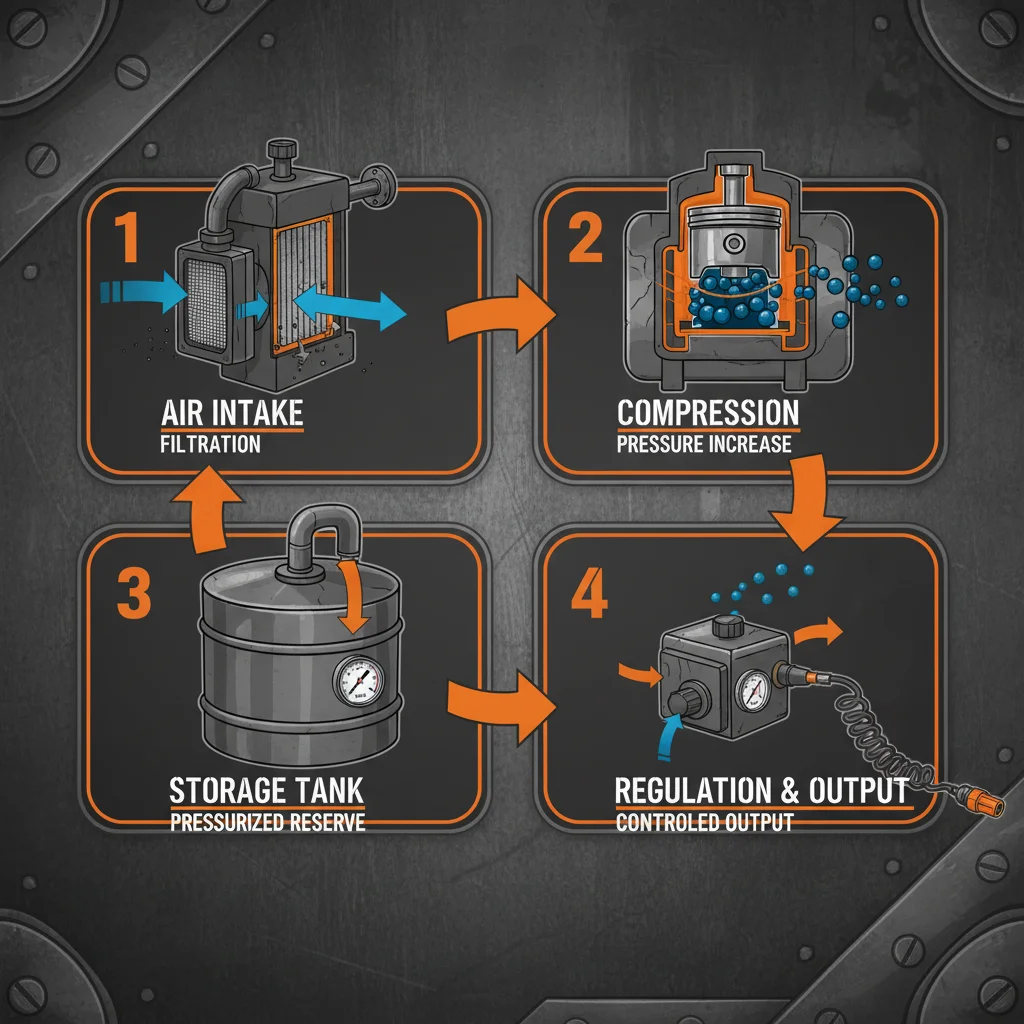 1

AIR INTAKE
FILTRATION

2

COMPRESSION
PRESSURE INCREASE

3

STORAGE TANK
PRESSURIZED RESERVE

4

REGULATION & OUTPUT
CONTROLED OUTPUT