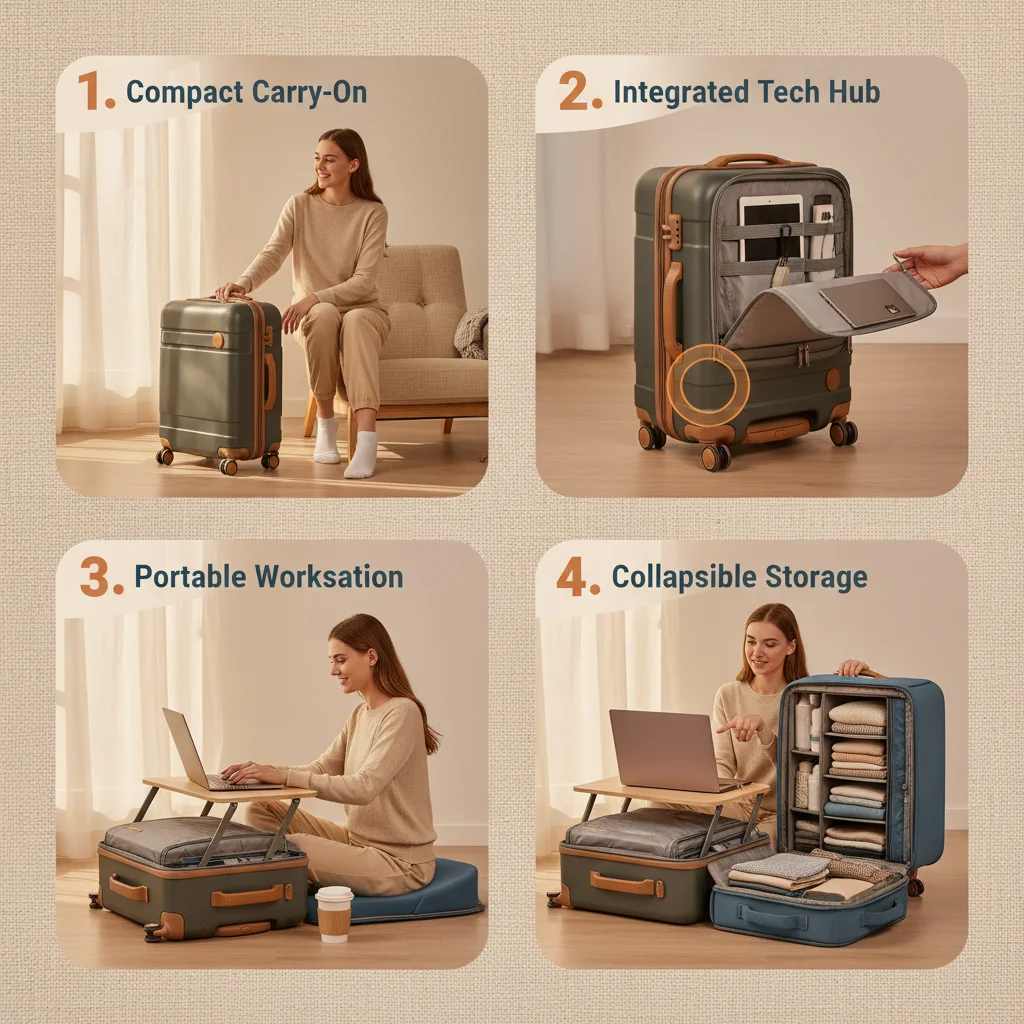 1. Compact Carry-On

2. Integrated Tech Hub

3. Portable Worksation

4. Collapsible Storage