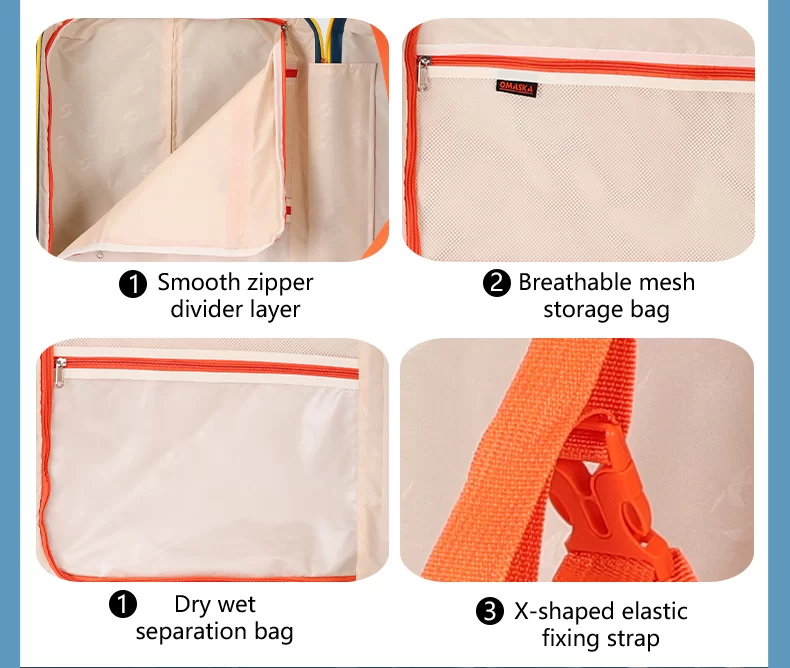 OMASKA

❶ Smooth zipper divider layer

❷ Breathable mesh storage bag

❶ Dry wet separation bag

❸ X-shaped elastic fixing strap