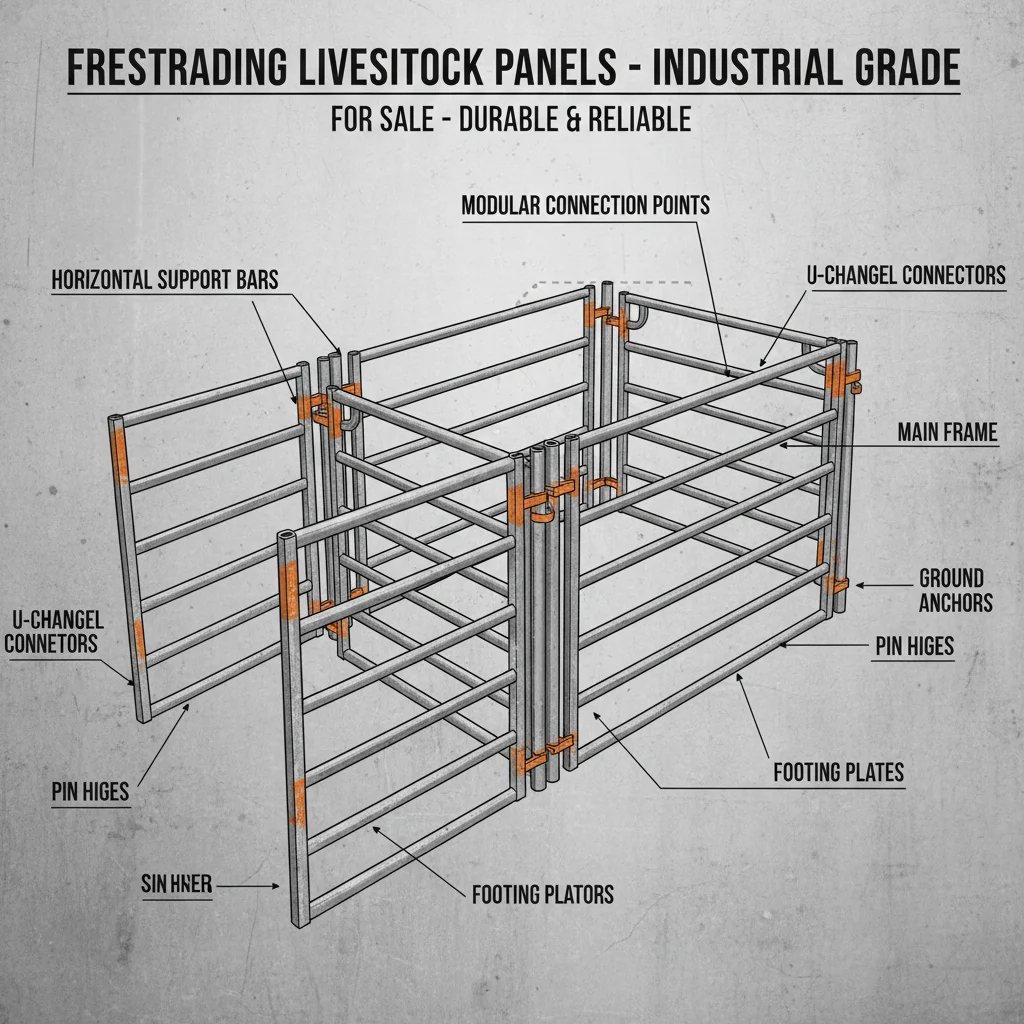 FRESTRADING LIVESITOCK PANELS - INDUSTRIAL GRADE

FOR SALE - DURABLE & RELIABLE

MODULAR CONNECTION POINTS

HORIZONTAL SUPPORT BARS

U-CHANGEL CONNECTORS

MAIN FRAME

GROUND ANCHORS

U-CHANGEL CONNETORS

PIN HIGES

PIN HIGES

FOOTING PLATES

SIN HNER

FOOTING PLATORS