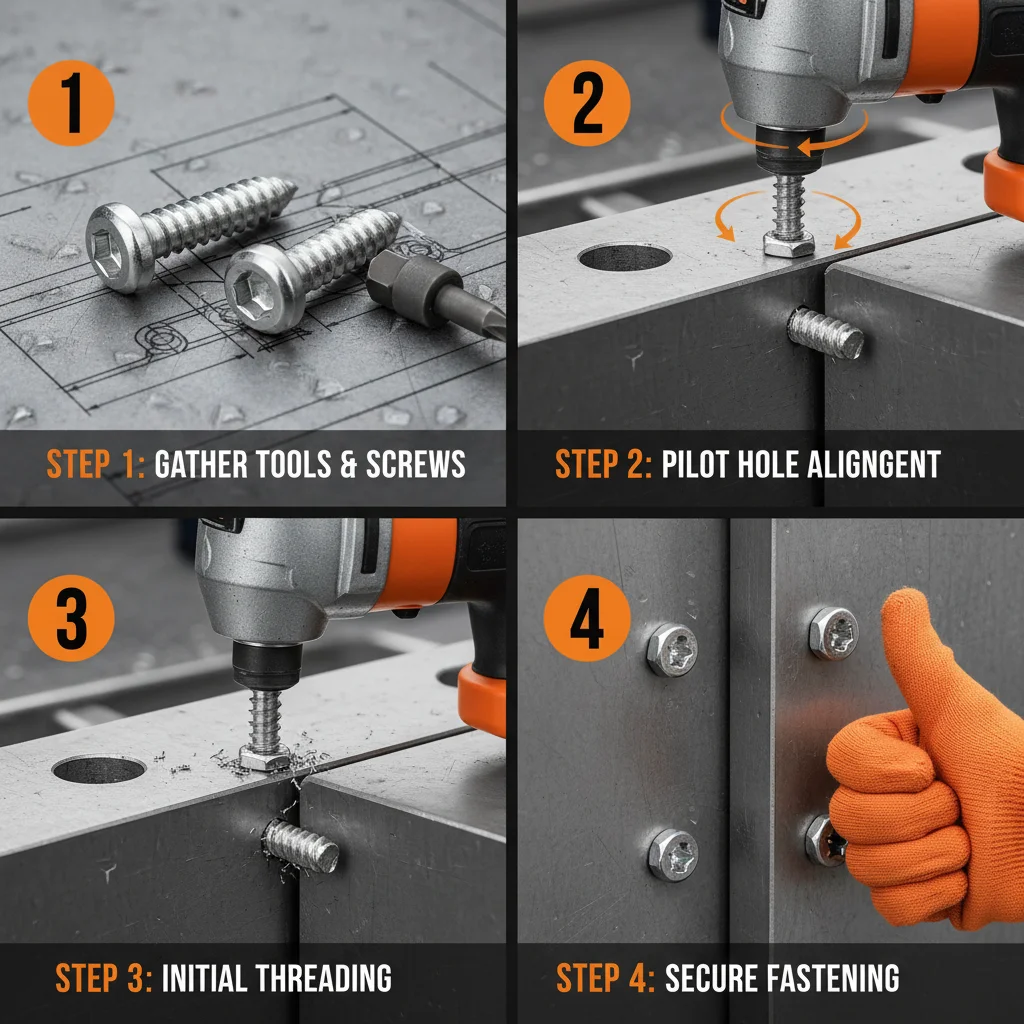 1

STEP 1: GATHER TOOLS & SCREWS

2

STEP 2: PILOT HOLE ALIGNGENT

3

STEP 3: INITIAL THREADING

4

STEP 4: SECURE FASTENING