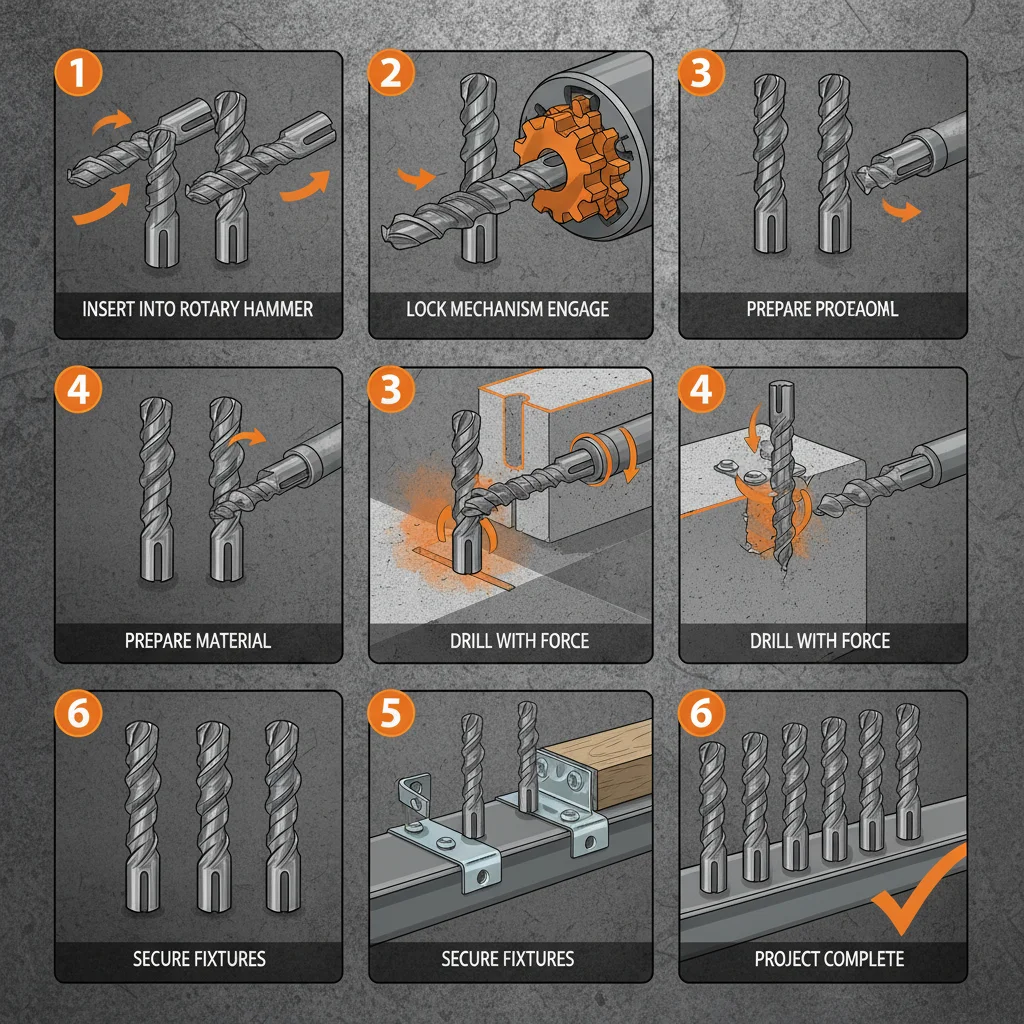 1
INSERT INTO ROTARY HAMMER

2
LOCK MECHANISM ENGAGE

3
PREPARE PROEAOML

4
PREPARE MATERIAL

3
DRILL WITH FORCE

4
DRILL WITH FORCE

6
SECURE FIXTURES

5
SECURE FIXTURES

6
PROJECT COMPLETE