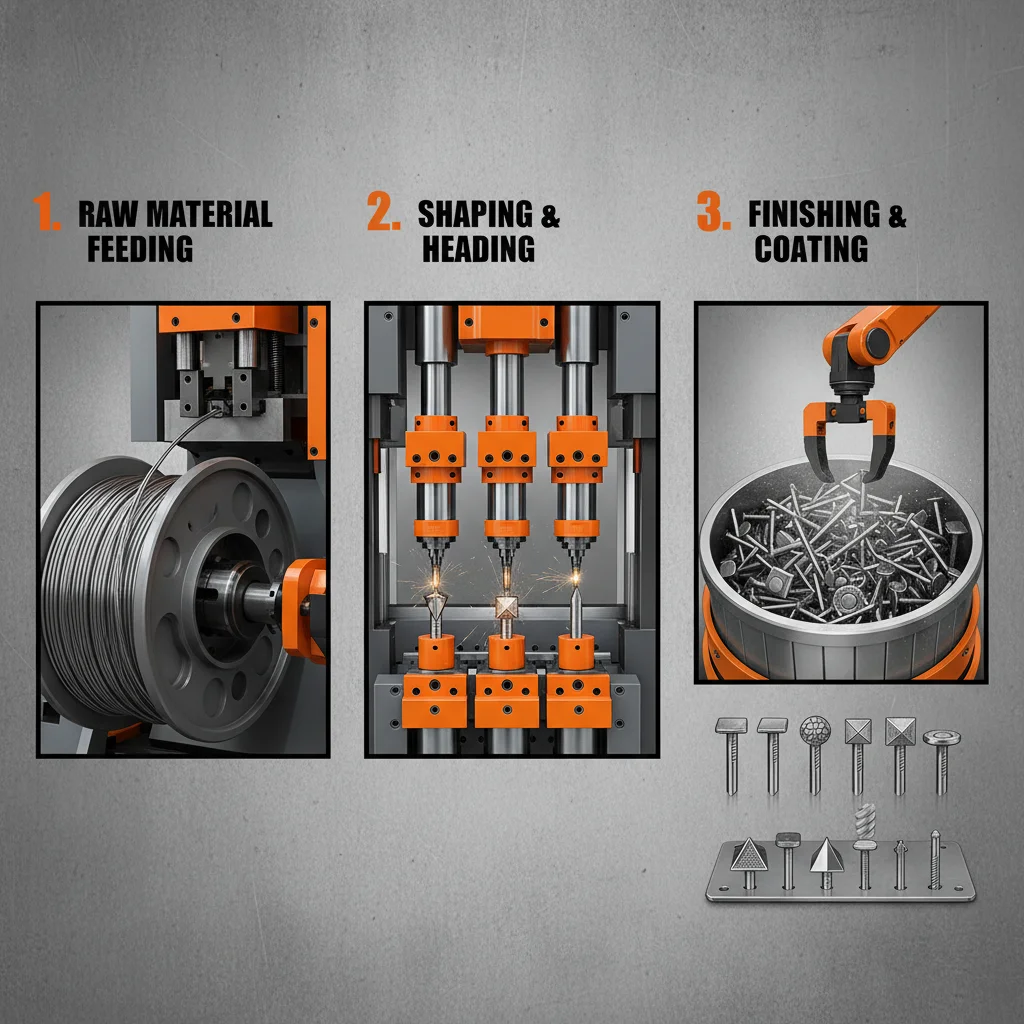 1. RAW MATERIAL FEEDING

2. SHAPING & HEADING

3. FINISHING & COATING