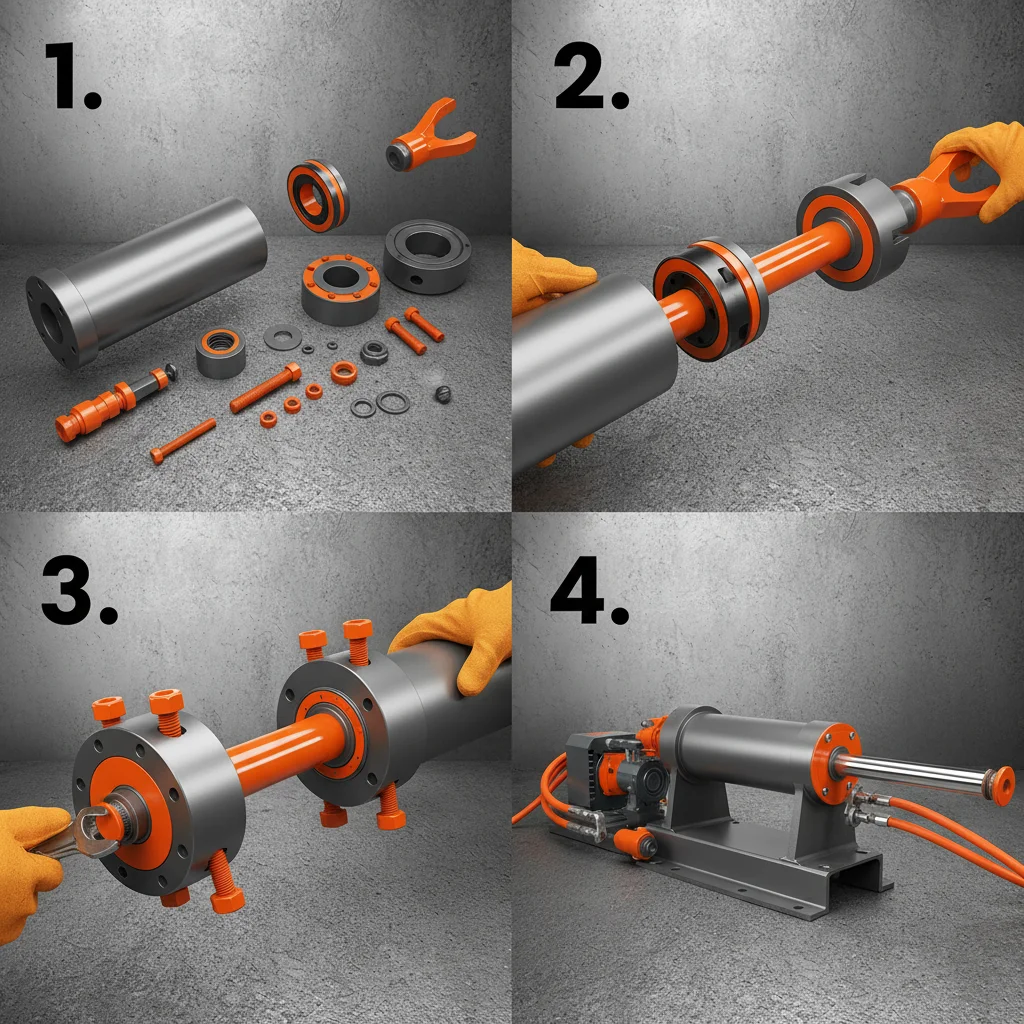 1.

2.

3.

4.