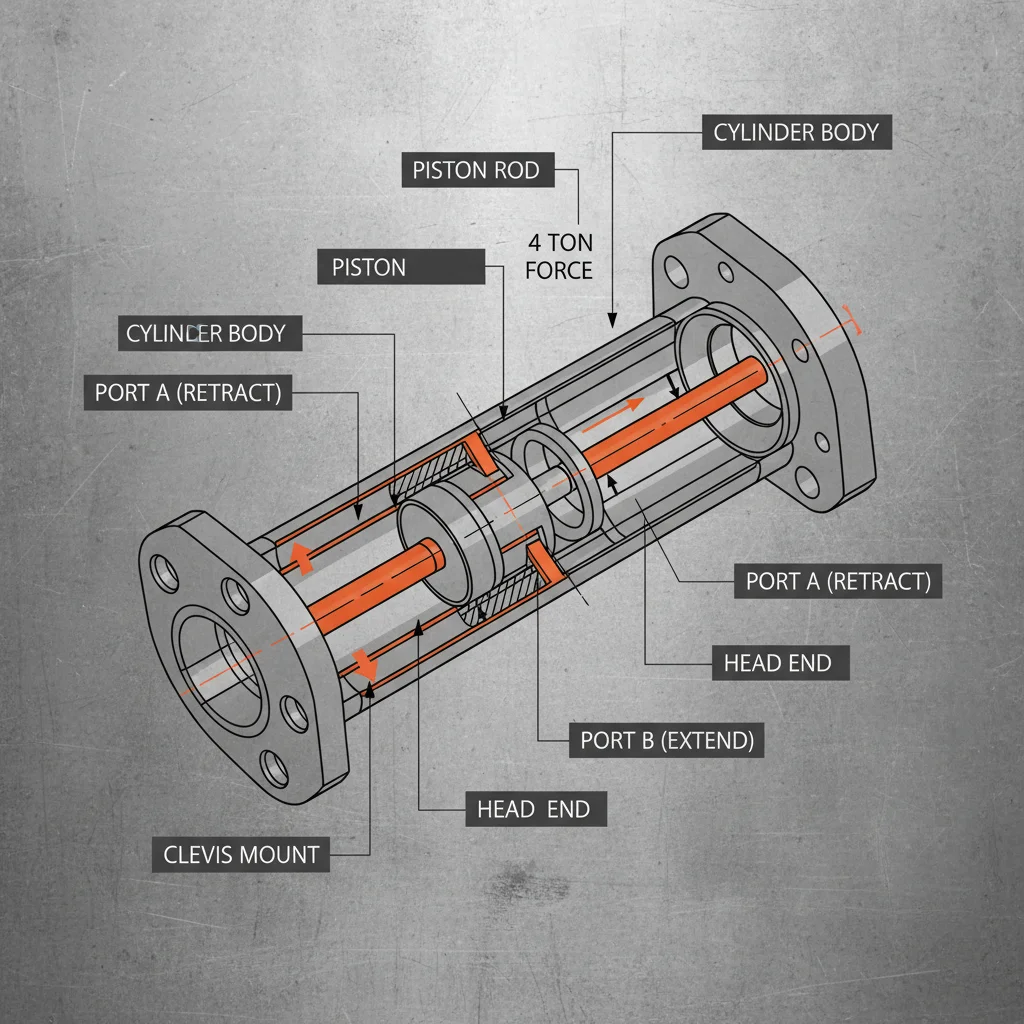 CYLINDER BODY

PISTON ROD

4 TON FORCE

PISTON

CYLINDER BODY

PORT A (RETRACT)

PORT A (RETRACT)

HEAD END

PORT B (EXTEND)

HEAD END

CLEVIS MOUNT