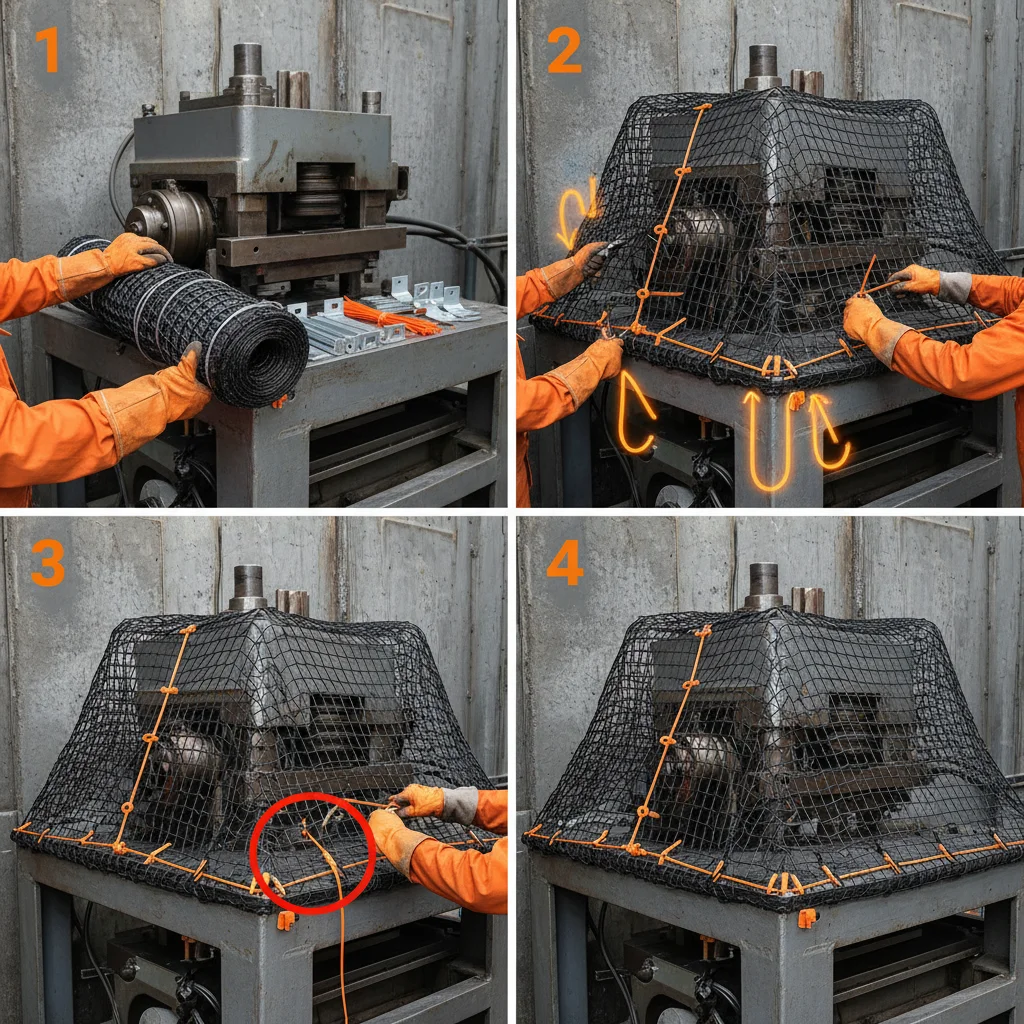 1

2

3

4