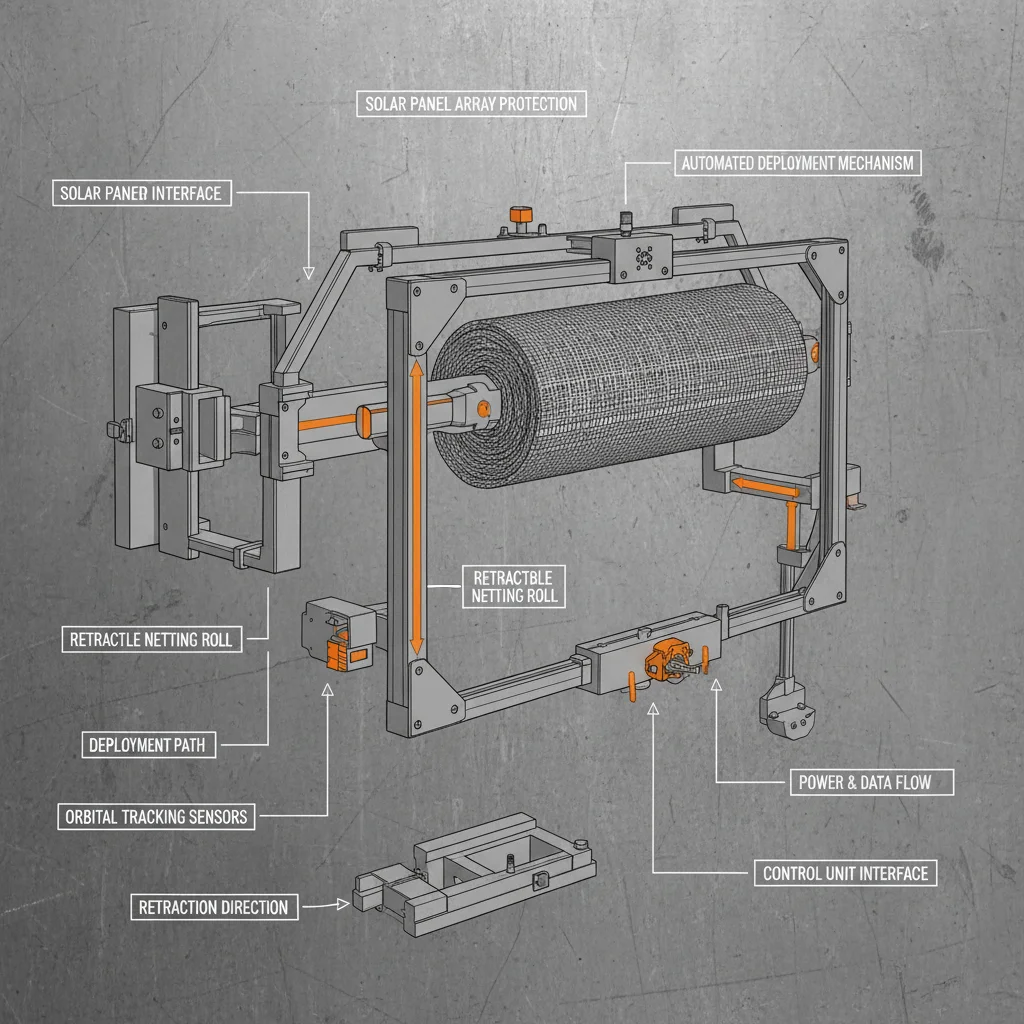 SOLAR PANEL ARRAY PROTECTION

AUTOMATED DEPLOYMENT MECHANISM

SOLAR PANED INTERFACE

RETRACTBLE NETTING ROLL

RETRACTLE NETTING ROLL

DEPLOYMENT PATH

ORBITAL TRACKING SENSORS

POWER & DATA FLOW

CONTROL UNIT INTERFACE

RETRACTION DIRECTION