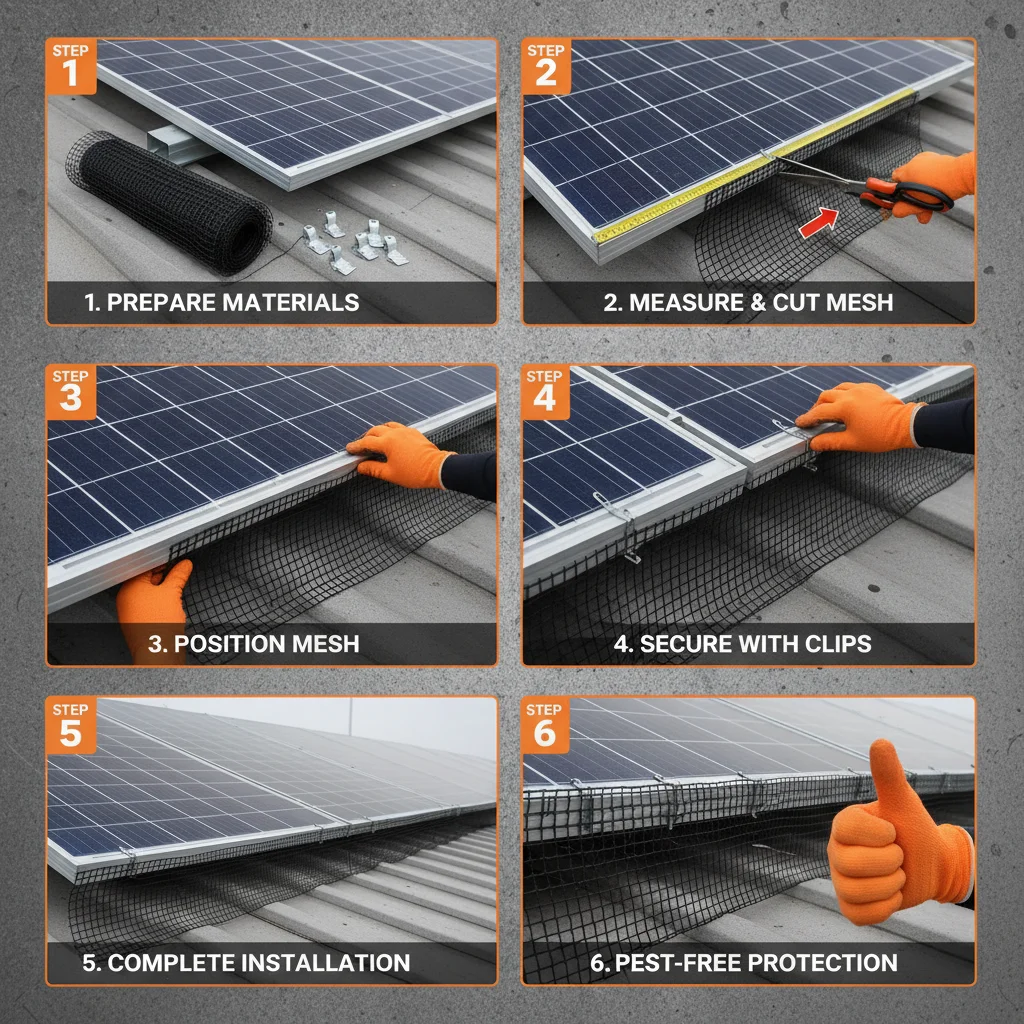 STEP 1

1. PREPARE MATERIALS

STEP 2

2. MEASURE & CUT MESH

STEP 3

3. POSITION MESH

STEP 4

4. SECURE WITH CLIPS

STEP 5

5. COMPLETE INSTALLATION

STEP 6

6. PEST-FREE PROTECTION