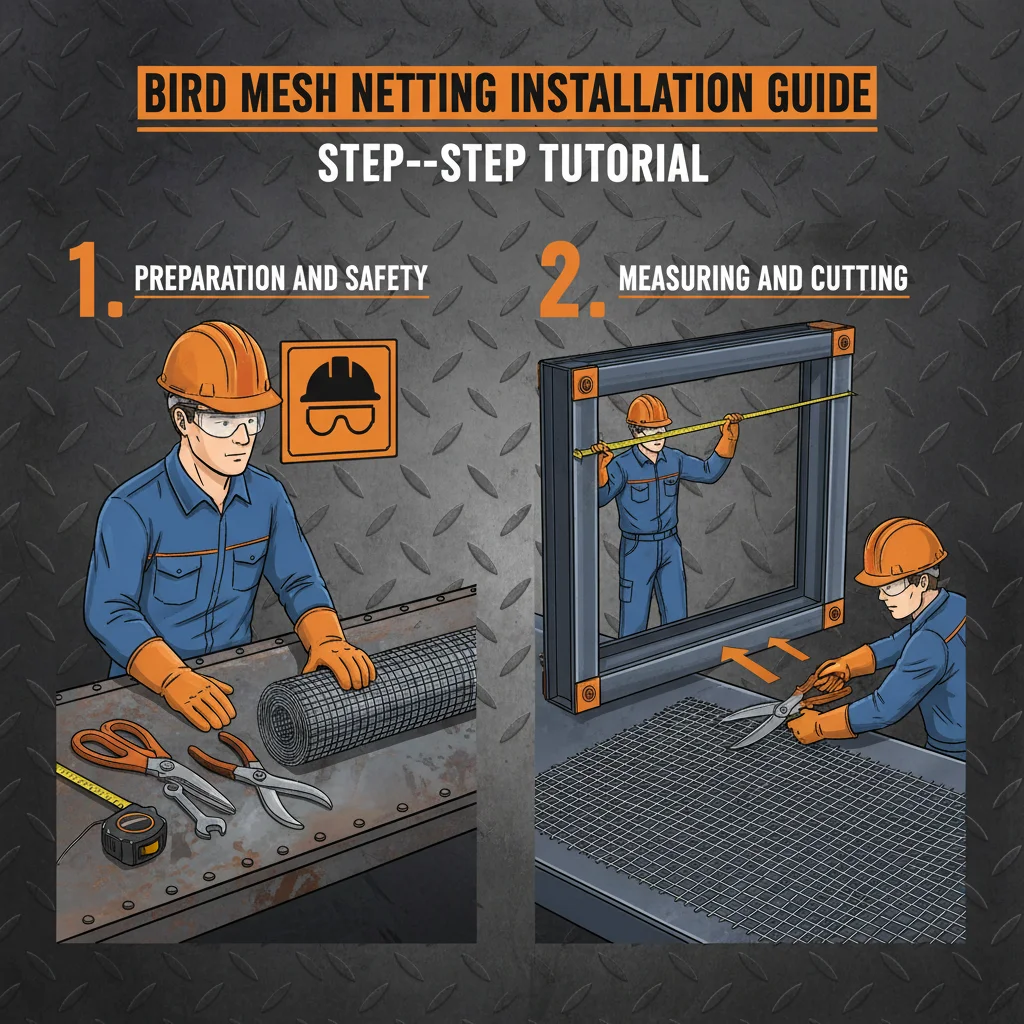 BIRD MESH NETTING INSTALLATION GUIDE

STEP--STEP TUTORIAL

1. PREPARATION AND SAFETY

2. MEASURING AND CUTTING